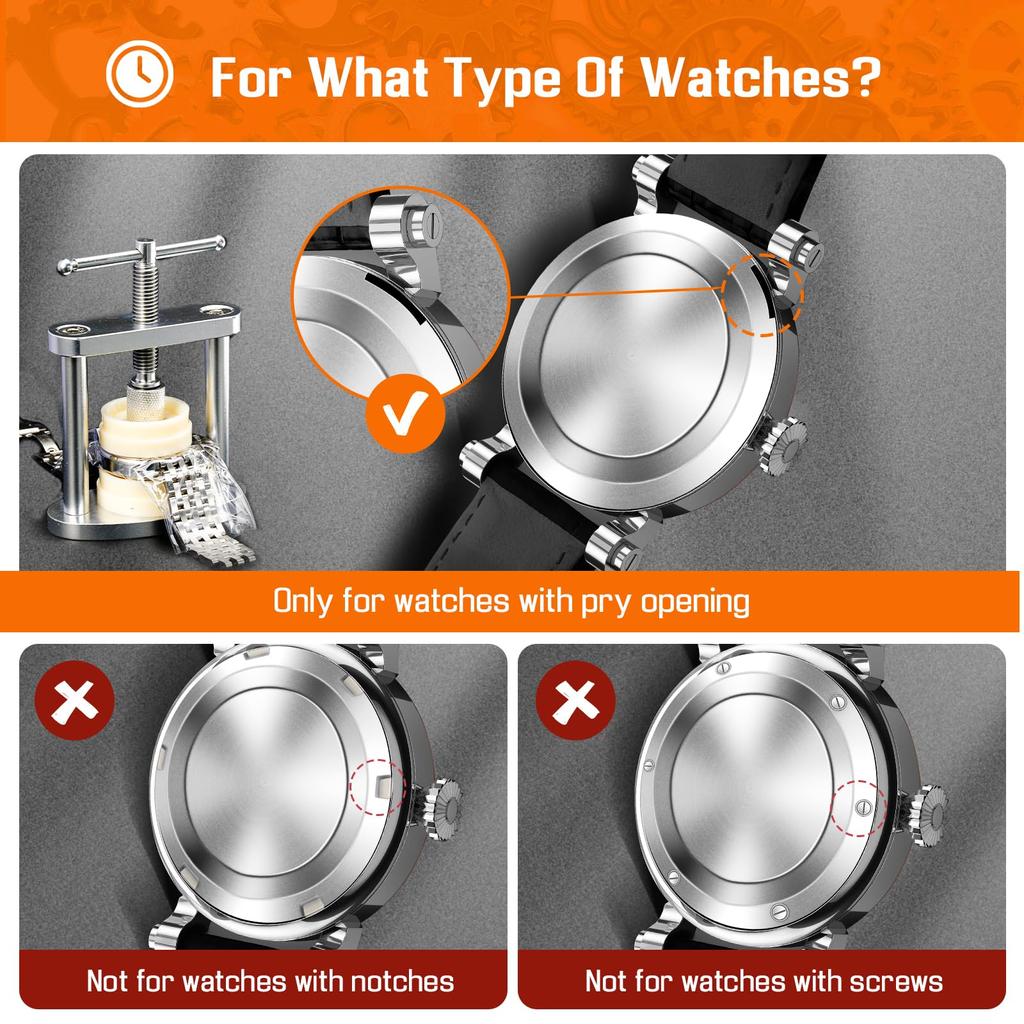 For What Type Of Watches?

Only for watches with pry opening

Not for watches with notches

Not for watches with screws