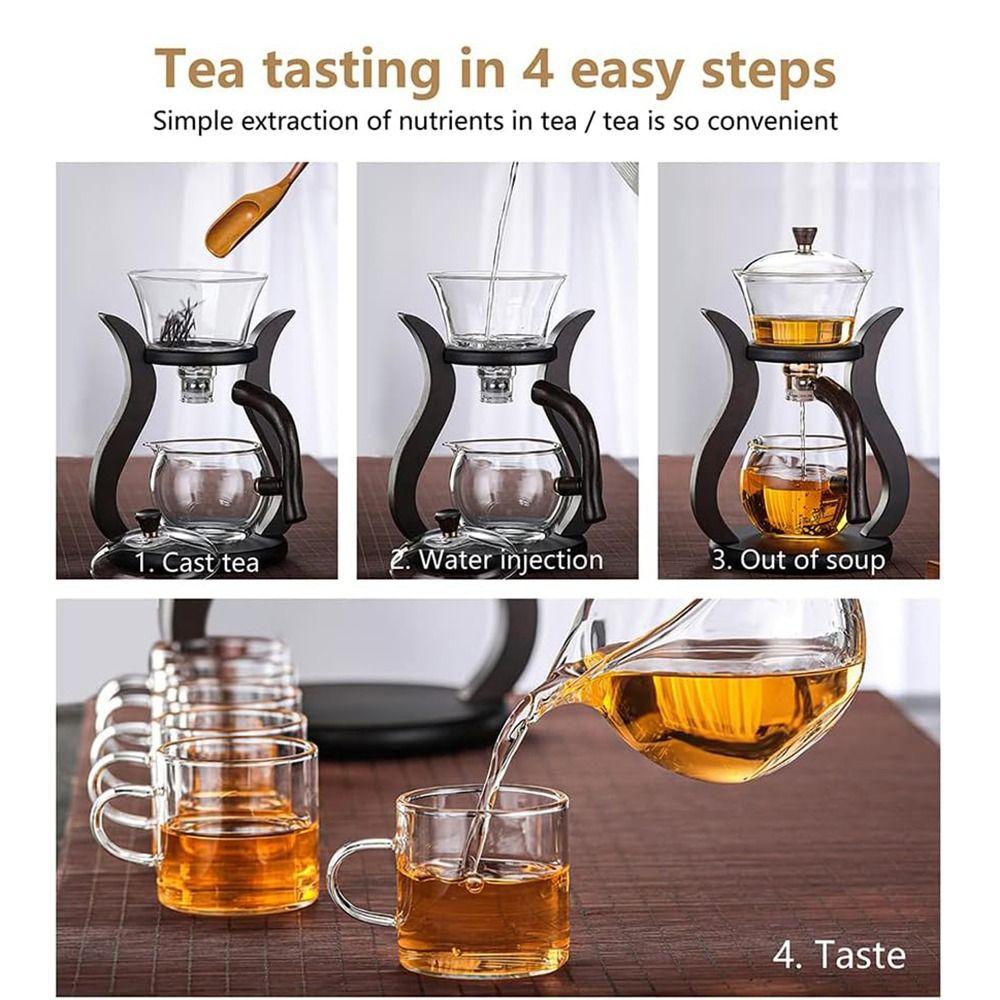 Tea tasting in 4 easy steps

Simple extraction of nutrients in tea / tea is so convenient

1. Cast tea

2. Water injection

3. Out of soup

4. Taste