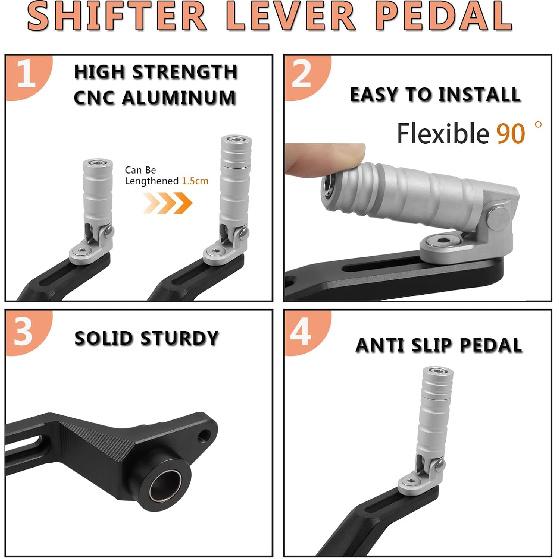 SHIFTER LEVER PEDAL

1
HIGH STRENGTH CNC ALUMINUM

Can Be Lengthened 1.5cm

2
EASY TO INSTALL

Flexible 90 °

3
SOLID STURDY

4
ANTI SLIP PEDAL