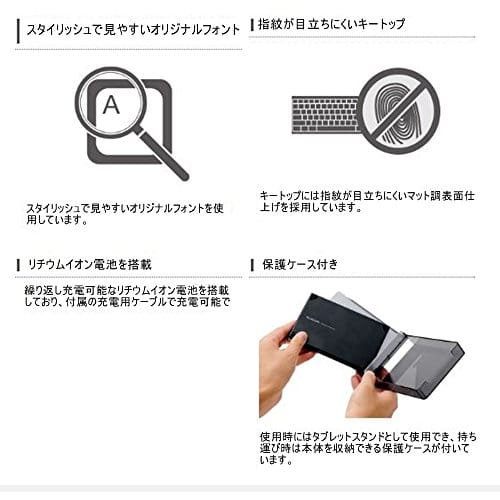 スタイリッシュで見やすいオリジナルフォント

A

スタイリッシュで見やすいオリジナルフォントを使用しています。

指紋が目立ちにくいキートップ

キートップには指紋が目立ちにくいマット調表面仕上げを採用しています。

リチウムイオン電池を搭載

繰り返し充電可能なリチウムイオン電池を搭載しており、付属の充電用ケーブルで充電可能で

保護ケース付き

使用時にはタブレットスタンドとして使用でき、持ち運び時は本体を収納できる保護ケースが付いています。