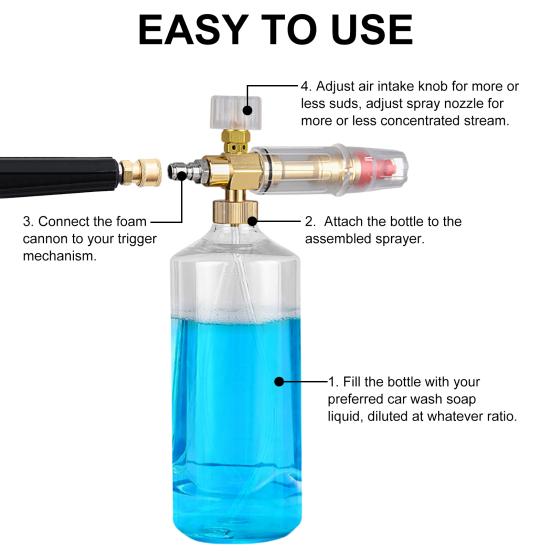 EASY TO USE

4. Adjust air intake knob for more or less suds, adjust spray nozzle for more or less concentrated stream.

3. Connect the foam cannon to your trigger mechanism.

2. Attach the bottle to the assembled sprayer.

1. Fill the bottle with your preferred car wash soap liquid, diluted at whatever ratio.