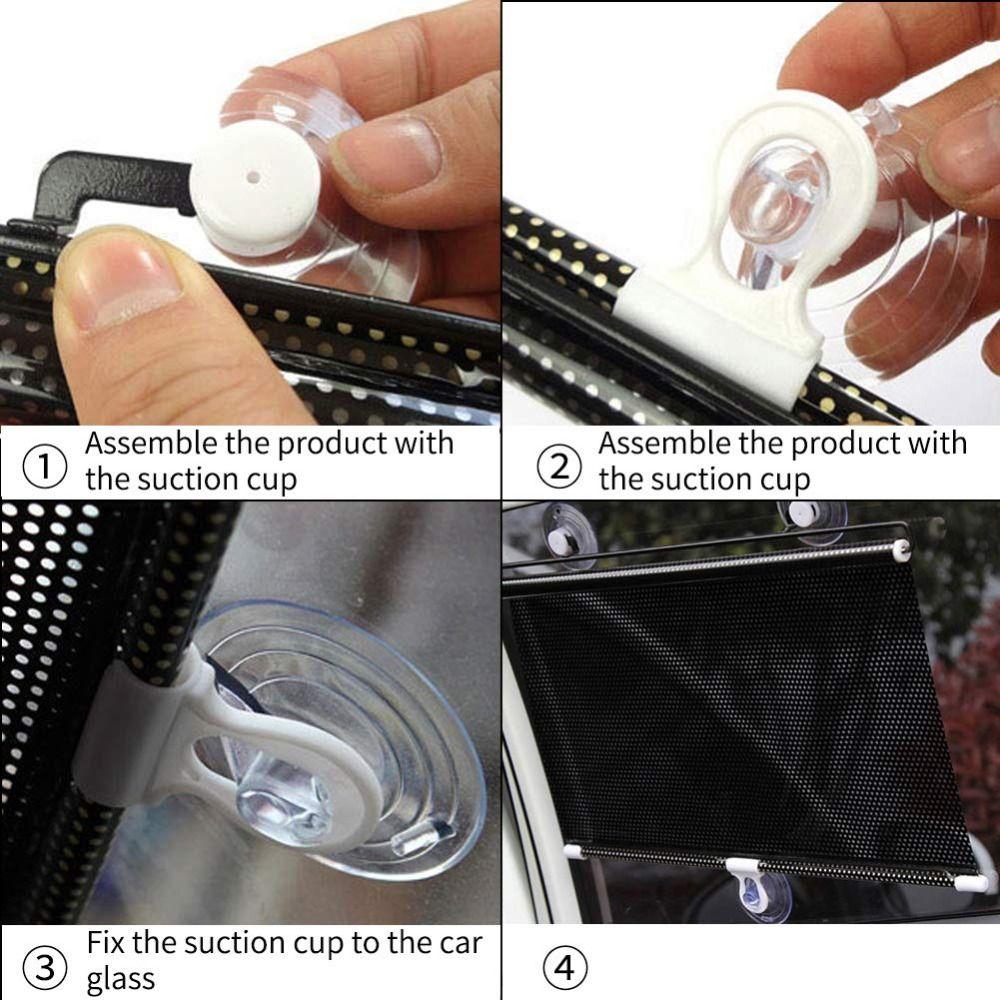 ① Assemble the product with the suction cup

② Assemble the product with the suction cup

③ Fix the suction cup to the car glass

④