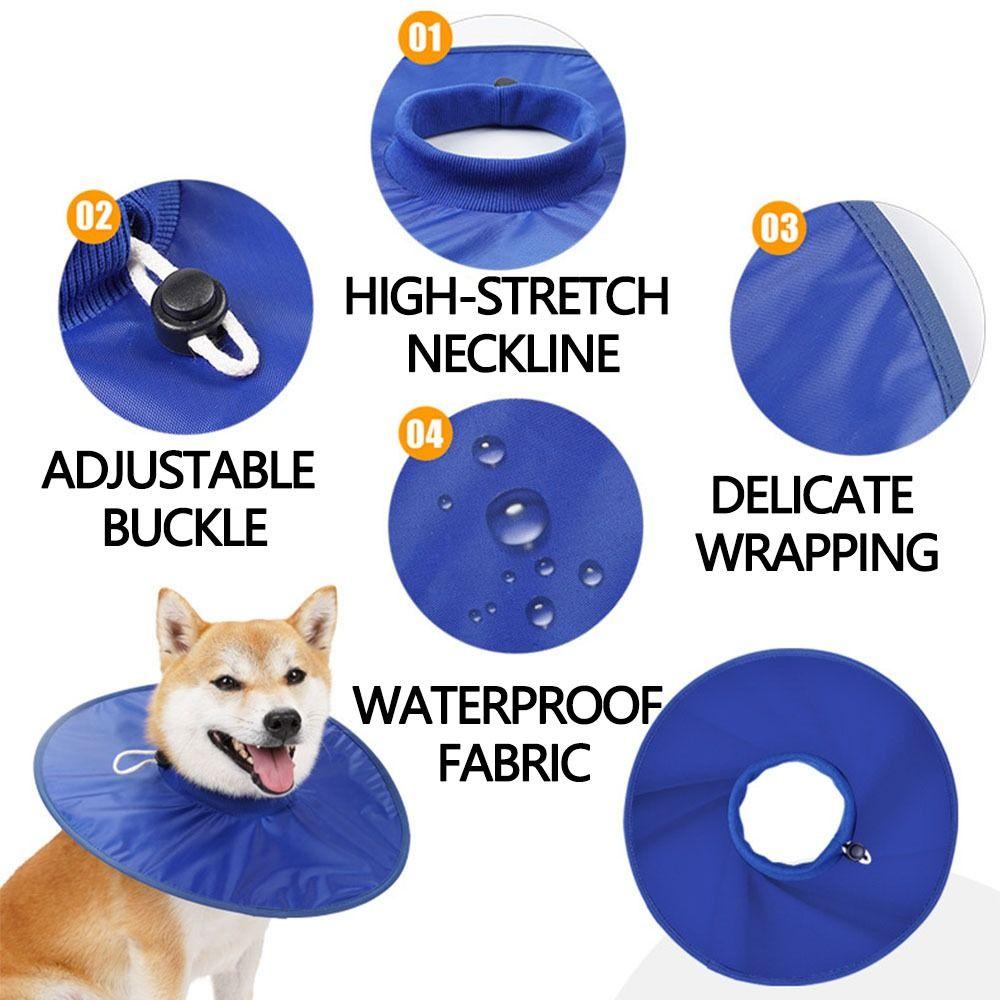 01
HIGH-STRETCH NECKLINE

02
ADJUSTABLE BUCKLE

03
DELICATE WRAPPING

04
WATERPROOF FABRIC