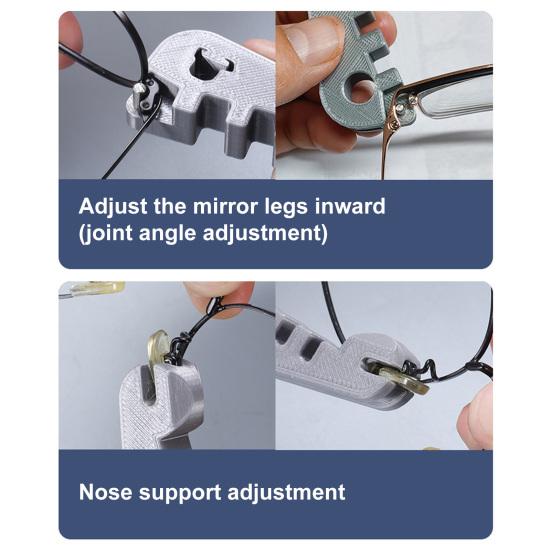 Adjust the mirror legs inward
(joint angle adjustment)

Nose support adjustment