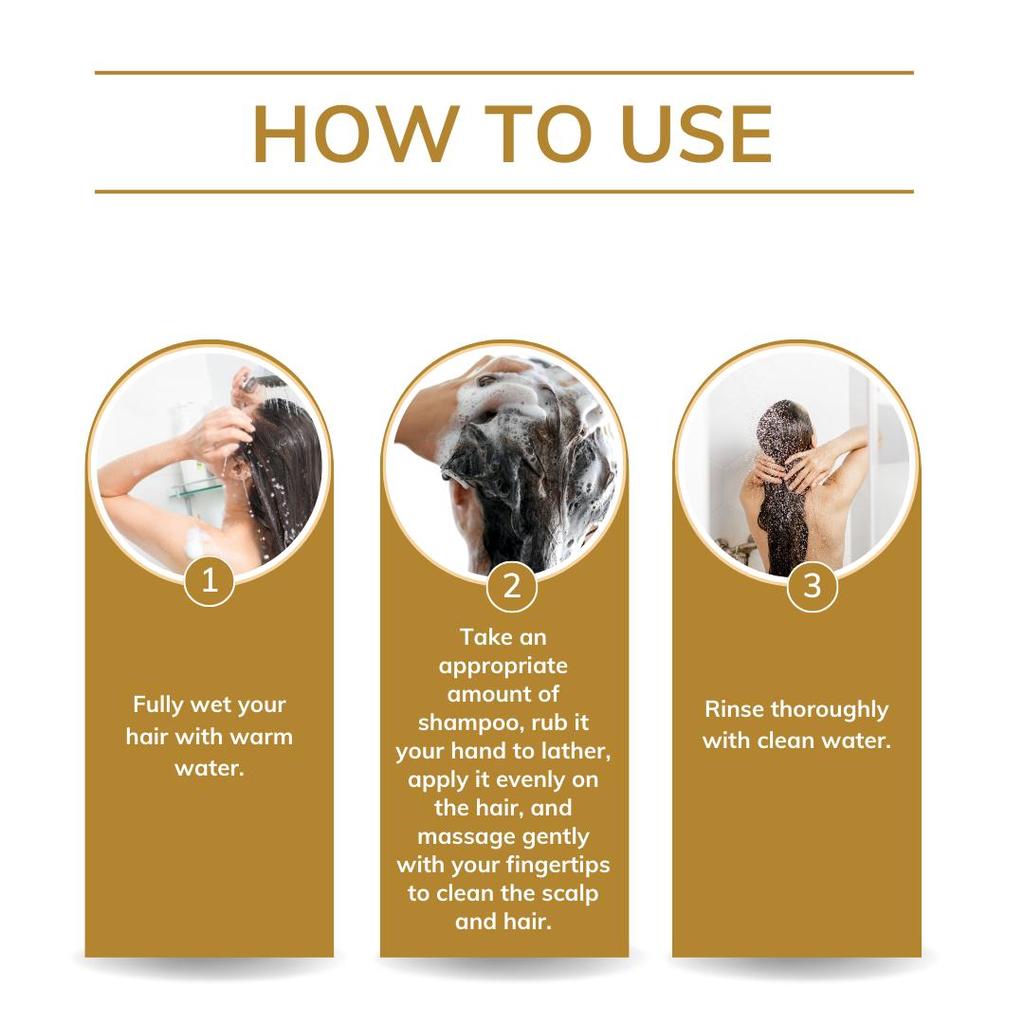 HOW TO USE

1

Fully wet your hair with warm water.

2

Take an appropriate amount of shampoo, rub it your hand to lather, apply it evenly on the hair, and massage gently with your fingertips to clean the scalp and hair.

3

Rinse thoroughly with clean water.