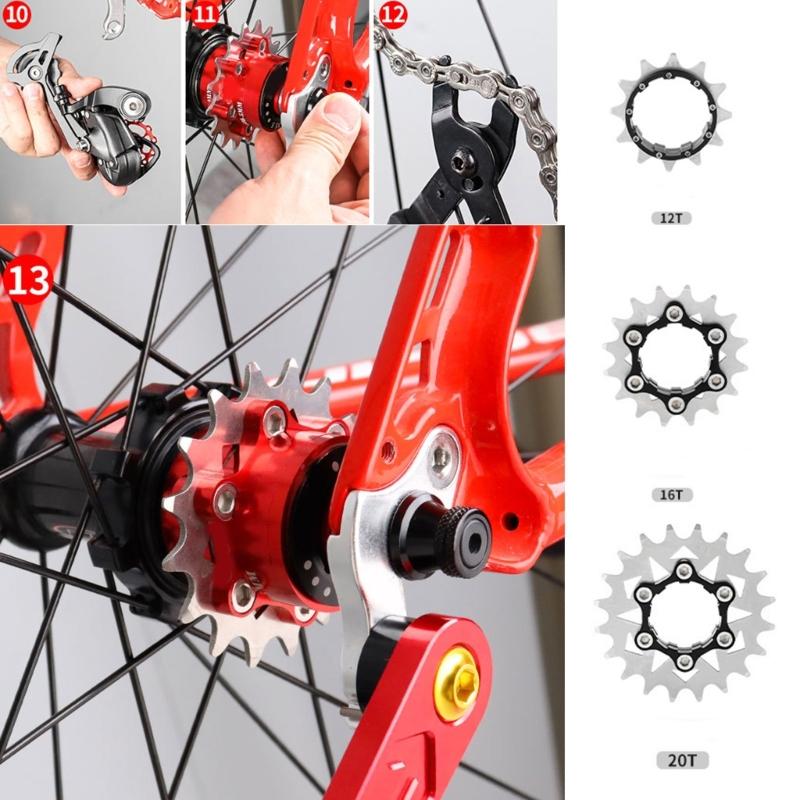 10

11

12

13

12T

16T

20T