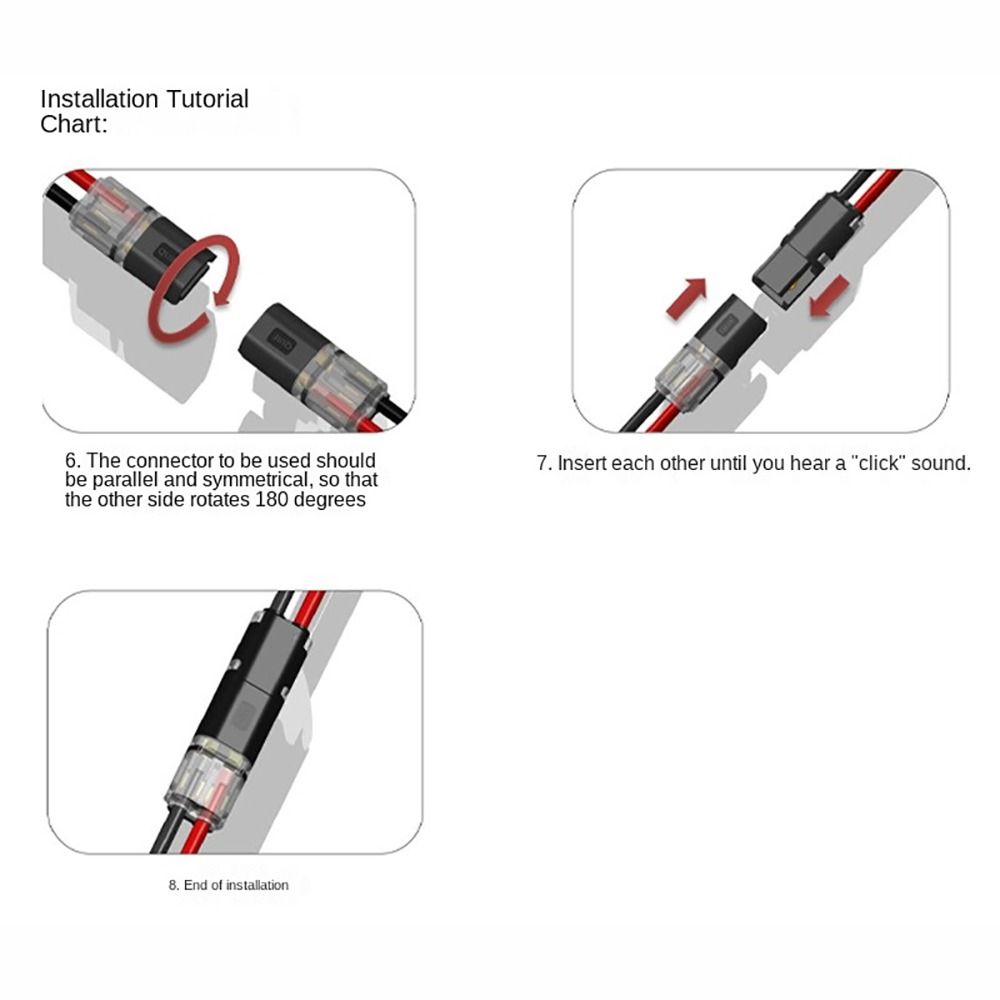 Installation Tutorial Chart:

6. The connector to be used should be parallel and symmetrical, so that the other side rotates 180 degrees

7. Insert each other until you hear a "click" sound.

8. End of installation