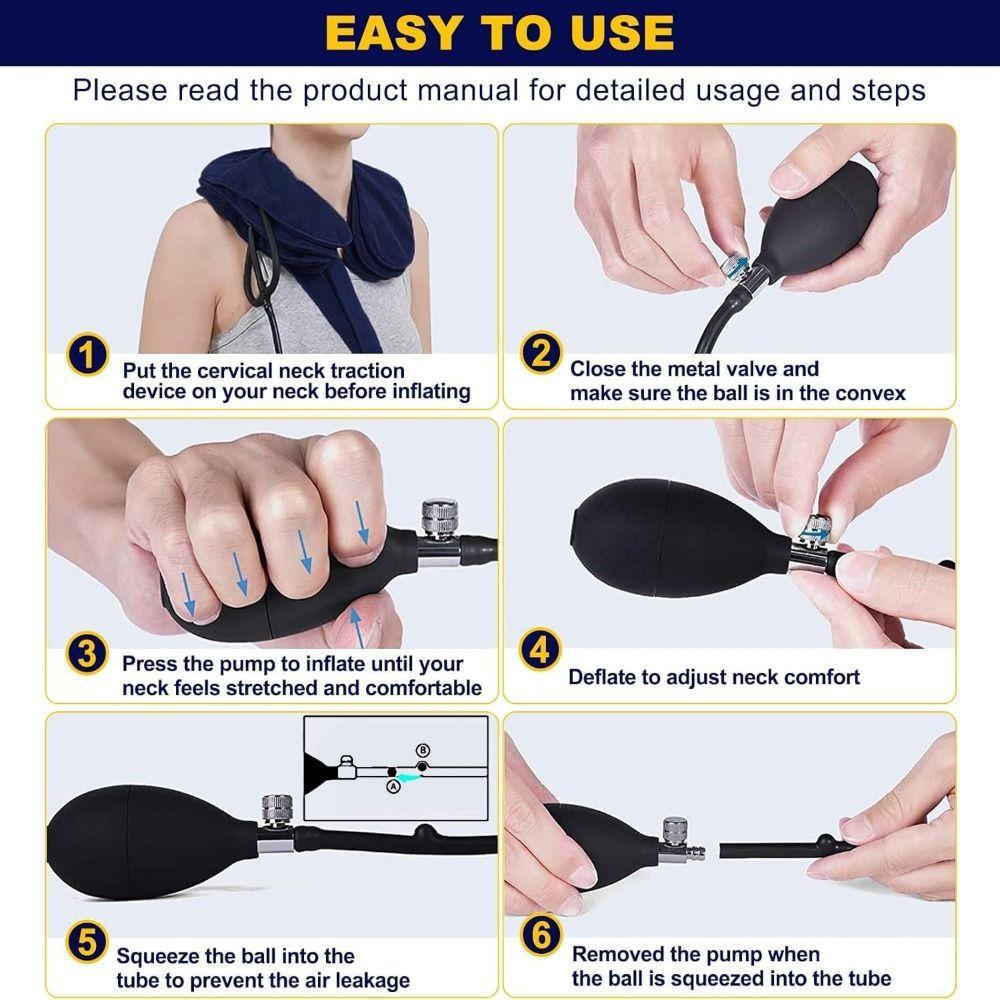 EASY TO USE

Please read the product manual for detailed usage and steps

1
Put the cervical neck traction device on your neck before inflating

2
Close the metal valve and make sure the ball is in the convex

3
Press the pump to inflate until your neck feels stretched and comfortable

4
Deflate to adjust neck comfort

B
A

5
Squeeze the ball into the tube to prevent the air leakage

6
Removed the pump when the ball is squeezed into the tube