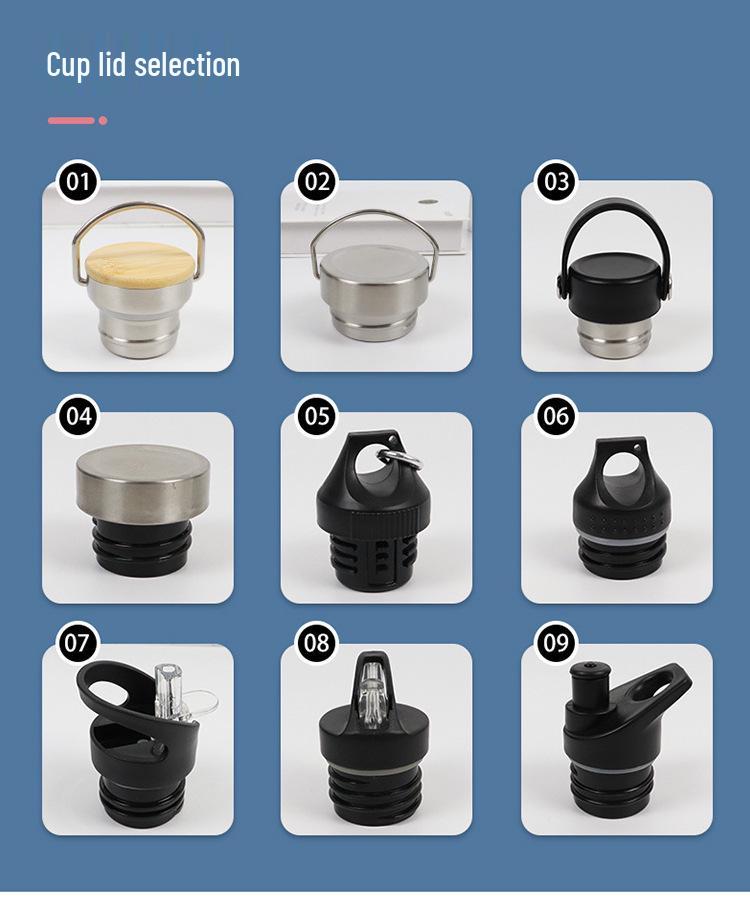 Cup lid selection

01

02

03

04

05

06

07

08

09