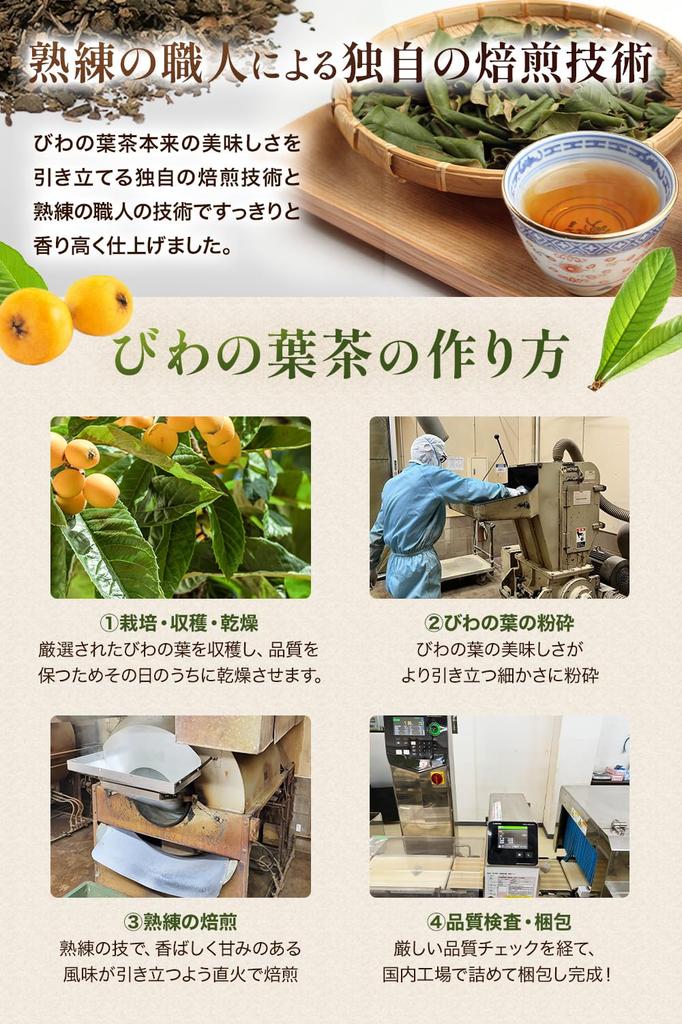 熟練の職人による独自の焙煎技術

びわの葉茶本来の美味しさを引き立てる独自の焙煎技術と熟練の職人の技術ですっきりと香り高く仕上げました。

びわの葉茶の作り方

①栽培・収穫・乾燥
厳選されたびわの葉を収穫し、品質を保つためその日のうちに乾燥させます。

②びわの葉の粉砕
びわの葉の美味しさがより引き立つ細かさに粉砕

③熟練の焙煎
熟練の技で、香ばしく甘みのある風味が引き立つよう直火で焙煎

④品質検査・梱包
厳しい品質チェックを経て、国内工場で詰めて梱包し完成！