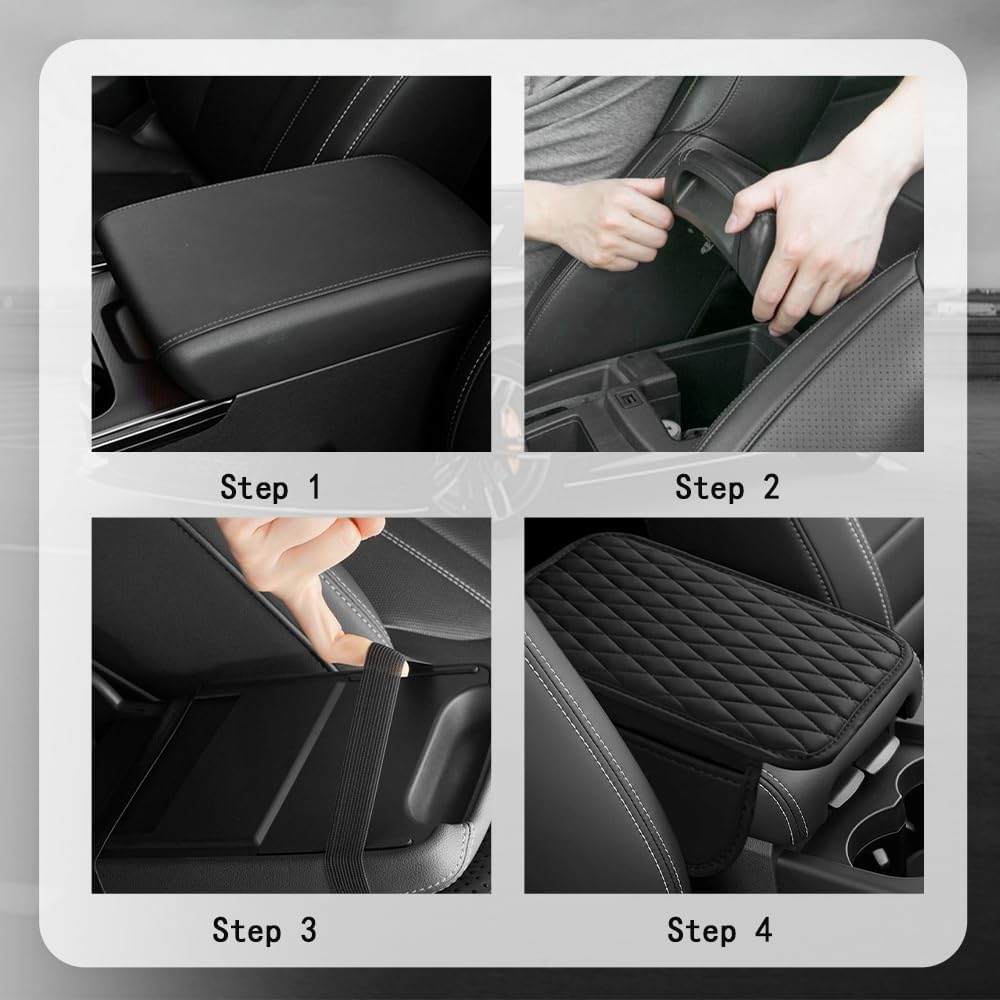 Step 1

Step 2

Step 3

Step 4