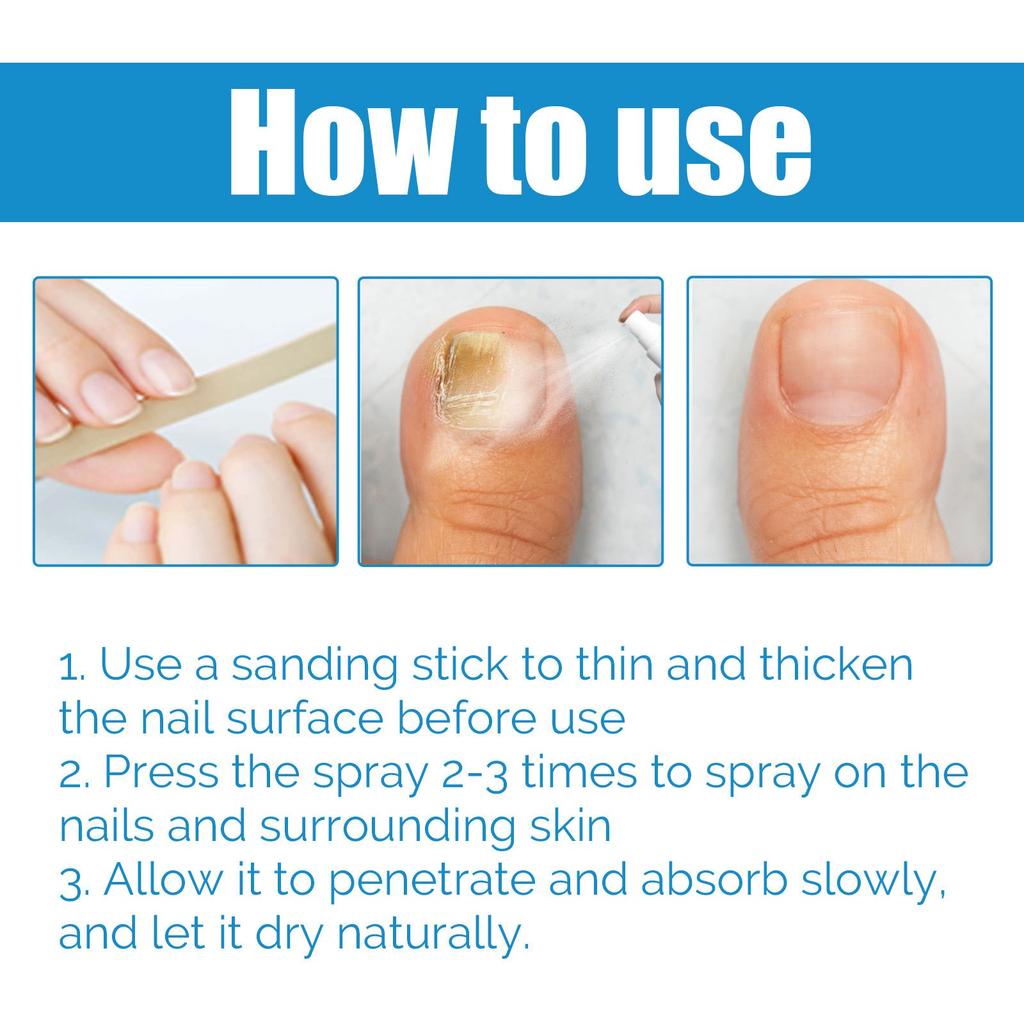 How to use

1. Use a sanding stick to thin and thicken the nail surface before use
2. Press the spray 2-3 times to spray on the nails and surrounding skin
3. Allow it to penetrate and absorb slowly, and let it dry naturally.