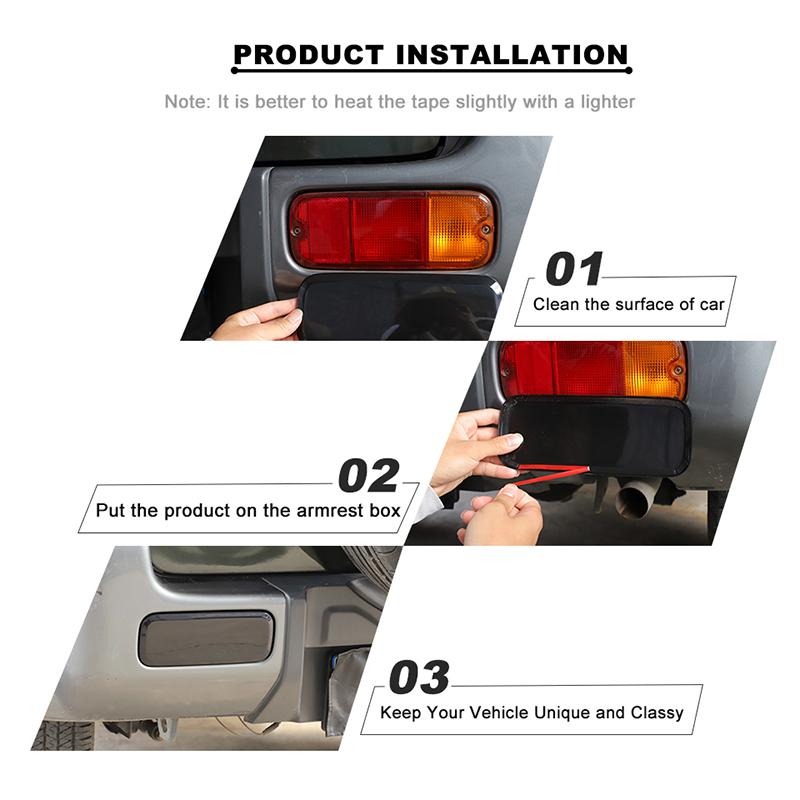 PRODUCT INSTALLATION

Note: It is better to heat the tape slightly with a lighter

01
Clean the surface of car

02
Put the product on the armrest box

03
Keep Your Vehicle Unique and Classy