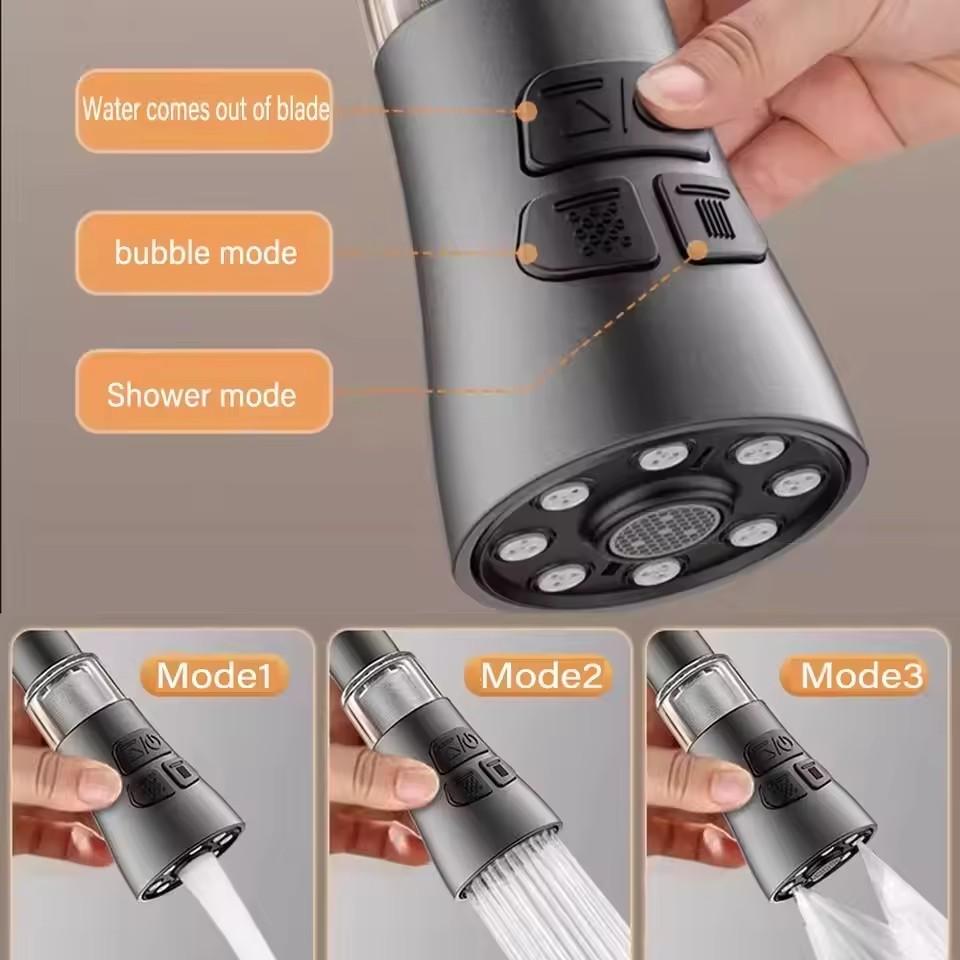 Water comes out of blade

bubble mode

Shower mode

Mode1

Mode2

Mode3