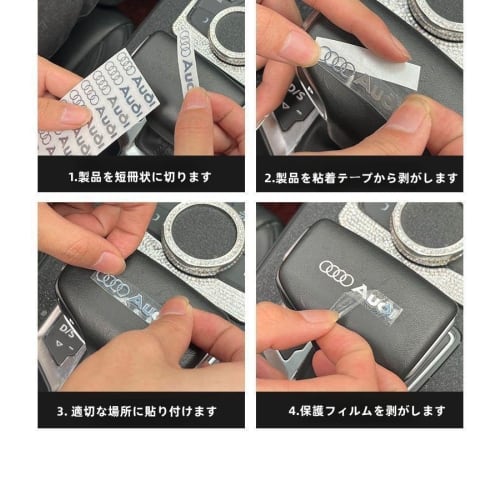 Audi
Audi
Audi
Audi
Audi

1.製品を短冊状に切ります

Audi
D/S

2.製品を粘着テープから剥がします

Audi
D/S

3. 適切な場所に貼り付けます

Audi

4.保護フィルムを剥がします