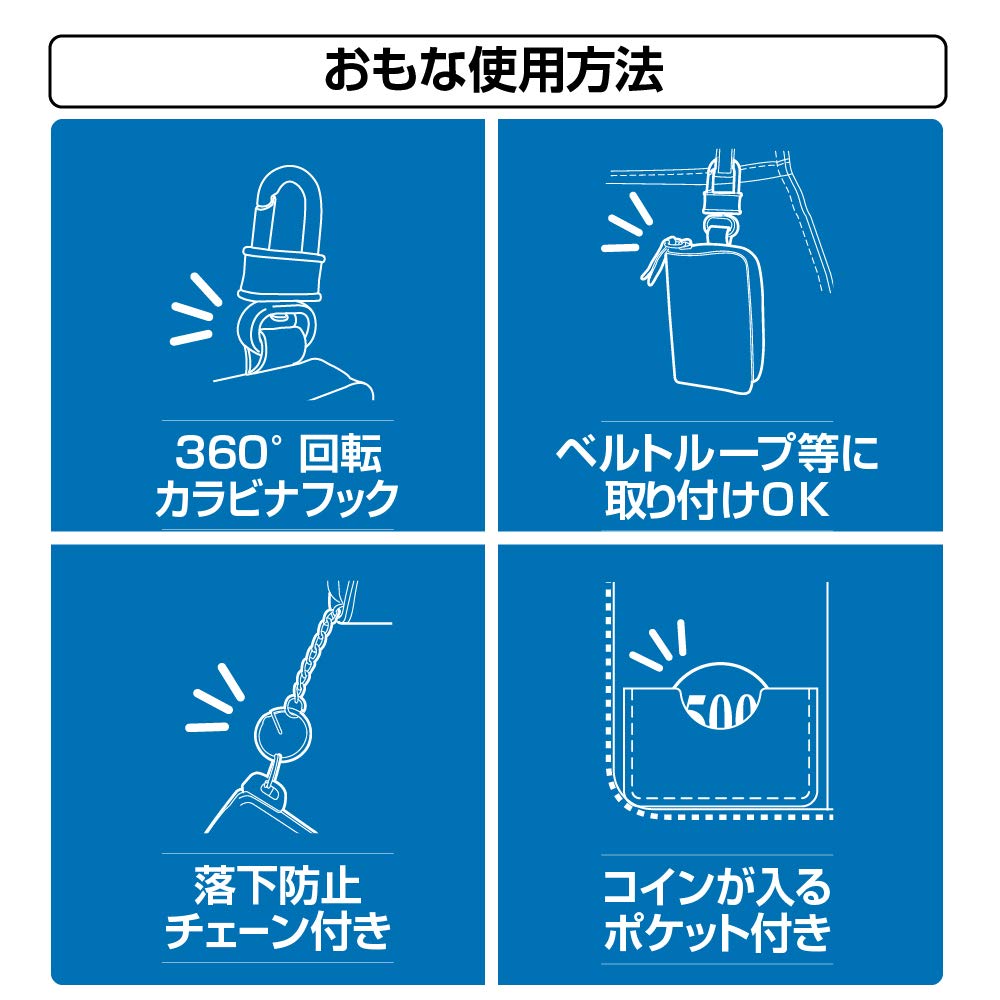 おもな使用方法

360° 回転
カラビナフック

ベルトループ等に
取り付けOK

落下防止
チェーン付き

500

コインが入る
ポケット付き