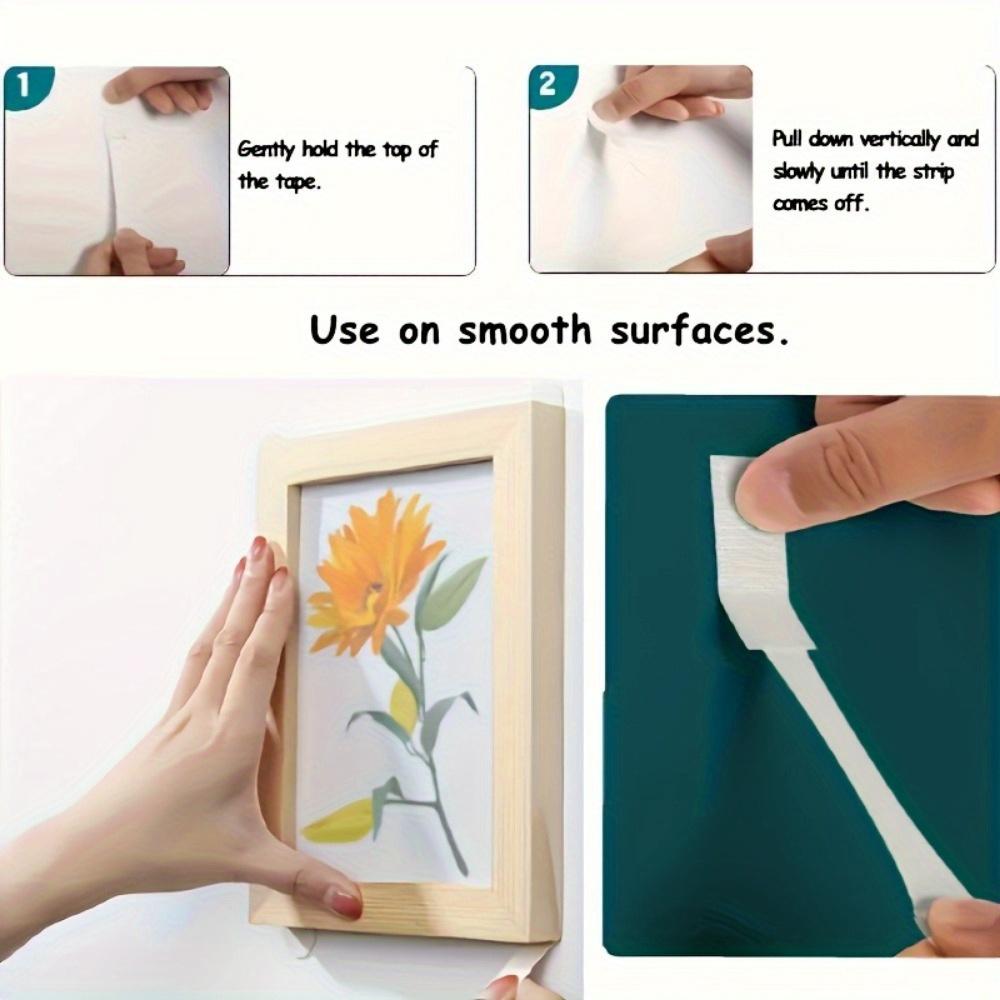 1

Gently hold the top of the tape.

2

Pull down vertically and slowly until the strip comes off.

Use on smooth surfaces.