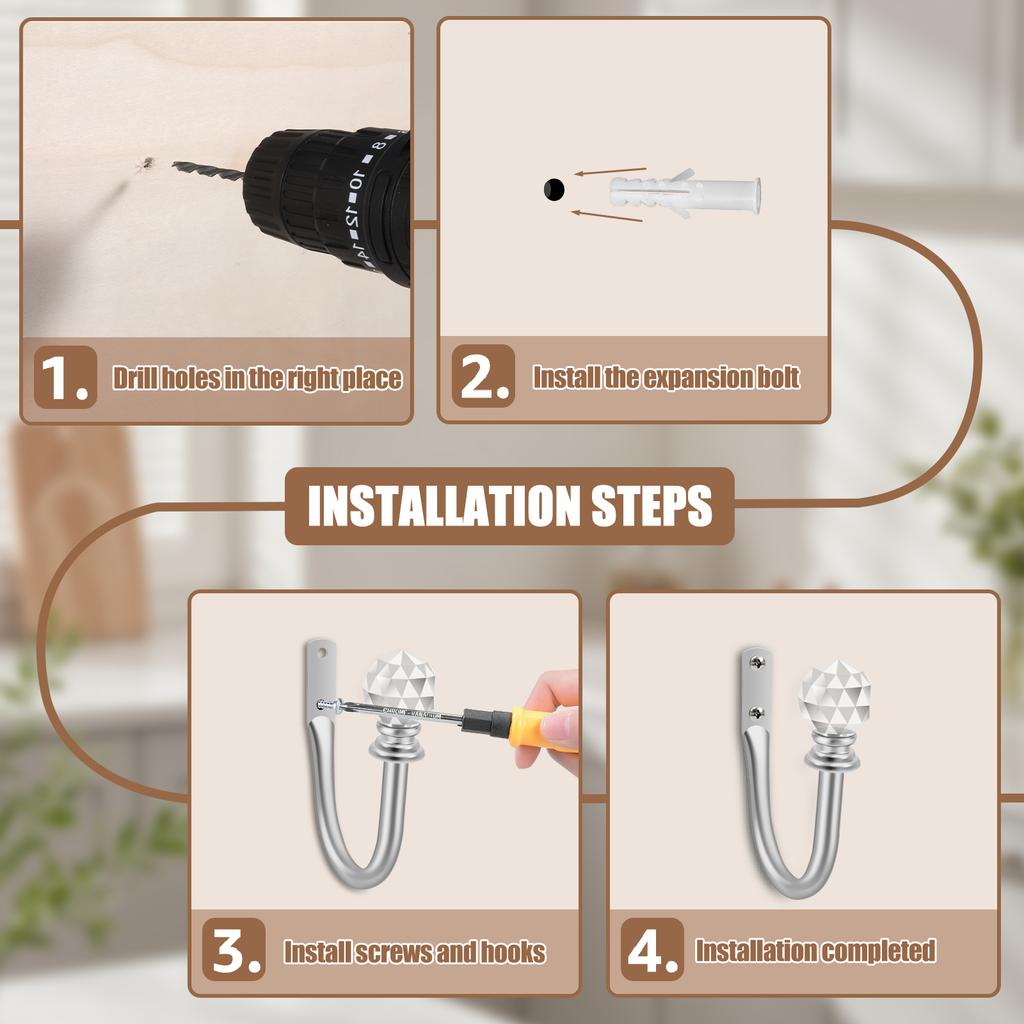 1. Drill holes in the right place

2. Install the expansion bolt

INSTALLATION STEPS

3. Install screws and hooks

4. Installation completed