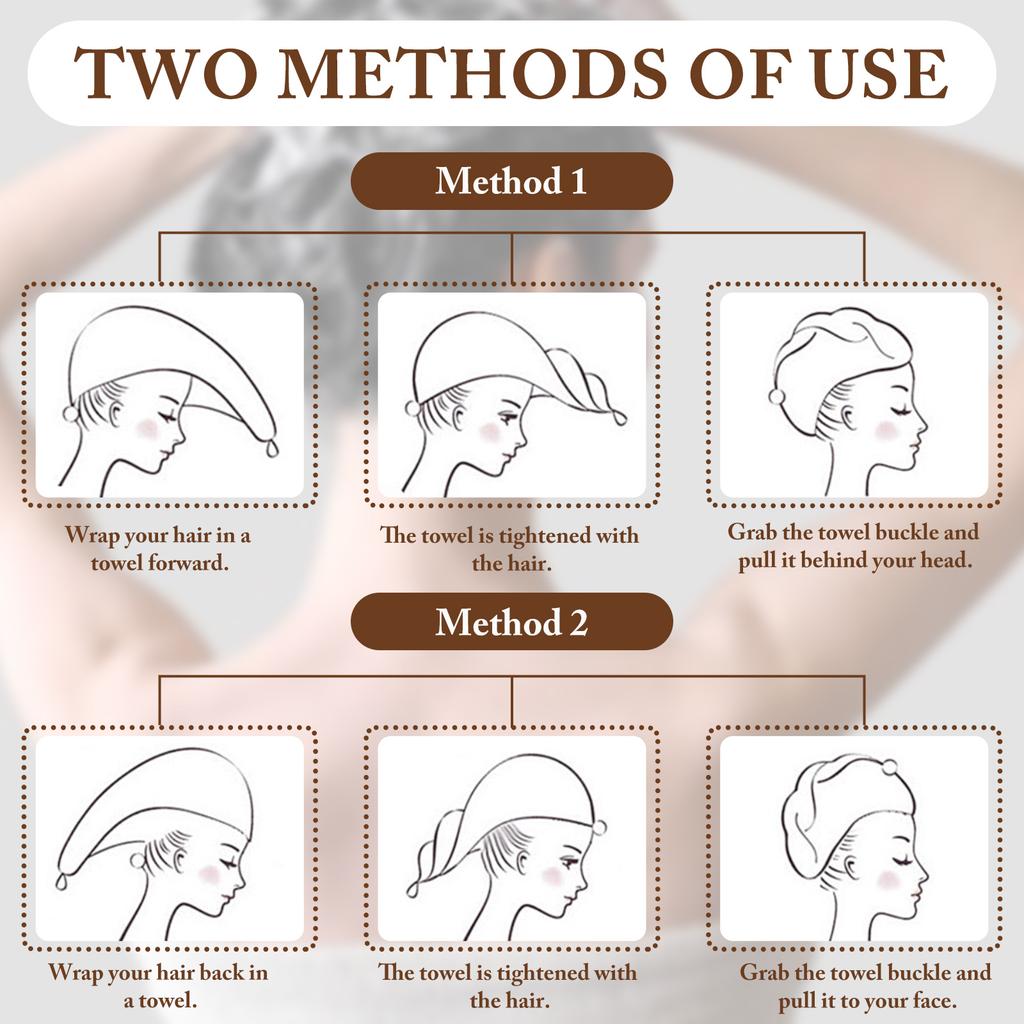 TWO METHODS OF USE

Method 1

Wrap your hair in a towel forward.

The towel is tightened with the hair.

Grab the towel buckle and pull it behind your head.

Method 2

Wrap your hair back in a towel.

The towel is tightened with the hair.

Grab the towel buckle and pull it to your face.