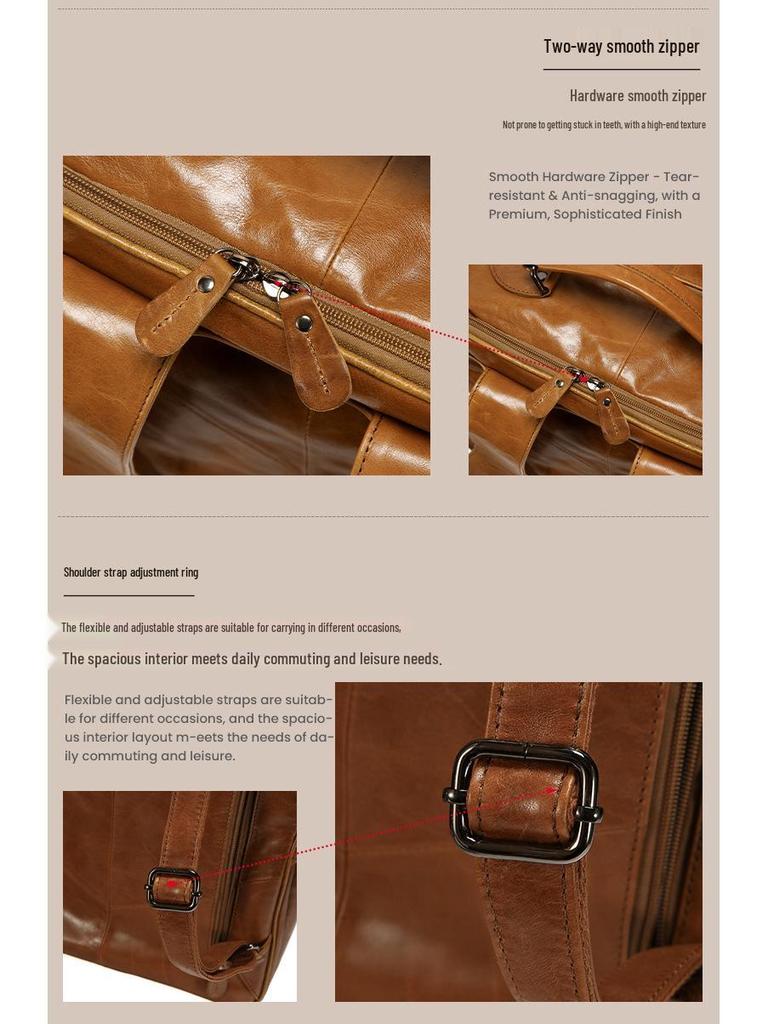 Two-way smooth zipper

Hardware smooth zipper

Not prone to getting stuck in teeth, with a high-end texture

Smooth Hardware Zipper - Tear-resistant & Anti-snagging, with a Premium, Sophisticated Finish

Shoulder strap adjustment ring

The flexible and adjustable straps are suitable for carrying in different occasions,

The spacious interior meets daily commuting and leisure needs.

Flexible and adjustable straps are suitable for different occasions, and the spacious interior layout m-eets the needs of daily commuting and leisure.