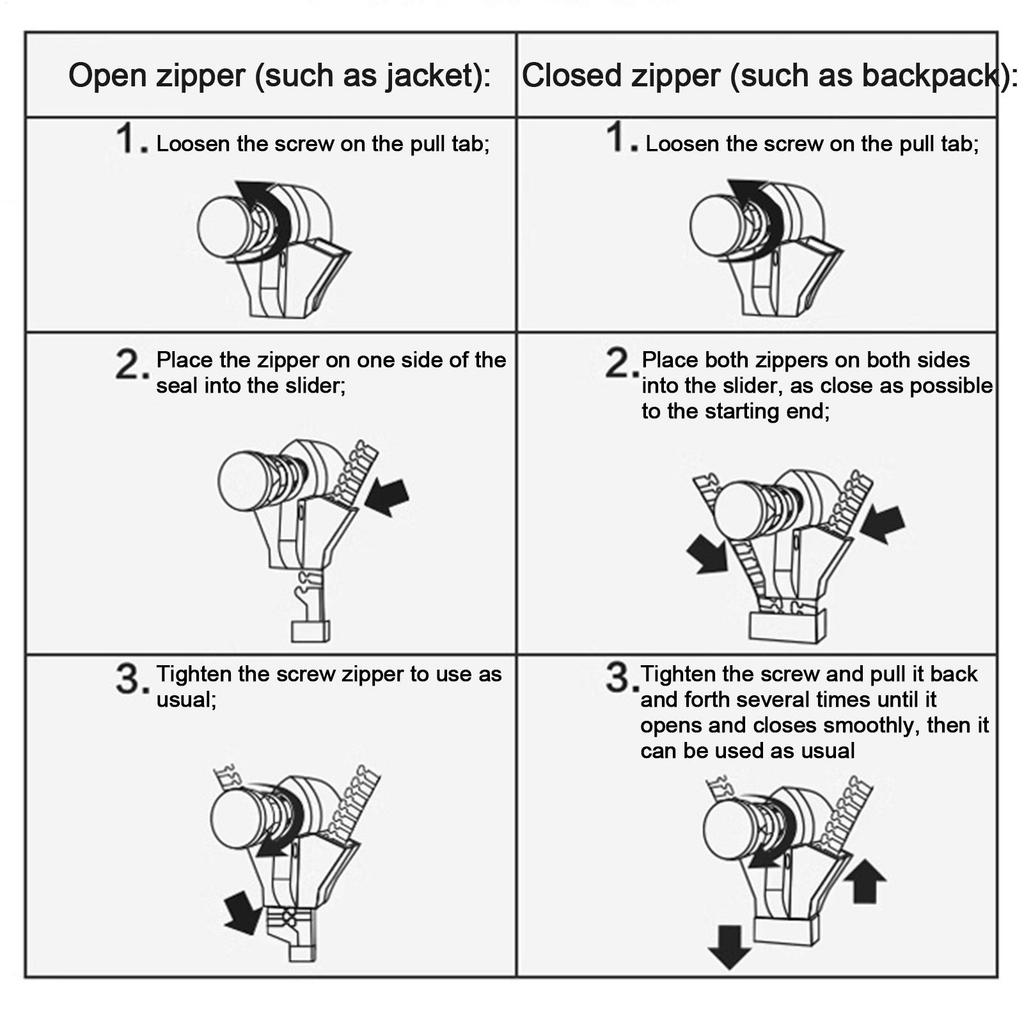 | Open zipper (such as jacket): | Closed zipper (such as backpack): |
|---|---|
| 1. Loosen the screw on the pull tab; | 1. Loosen the screw on the pull tab; |
| 2. Place the zipper on one side of the seal into the slider; | 2. Place both zippers on both sides into the slider, as close as possible to the starting end; |
| 3. Tighten the screw zipper to use as usual; | 3. Tighten the screw and pull it back and forth several times until it opens and closes smoothly, then it can be used as usual |