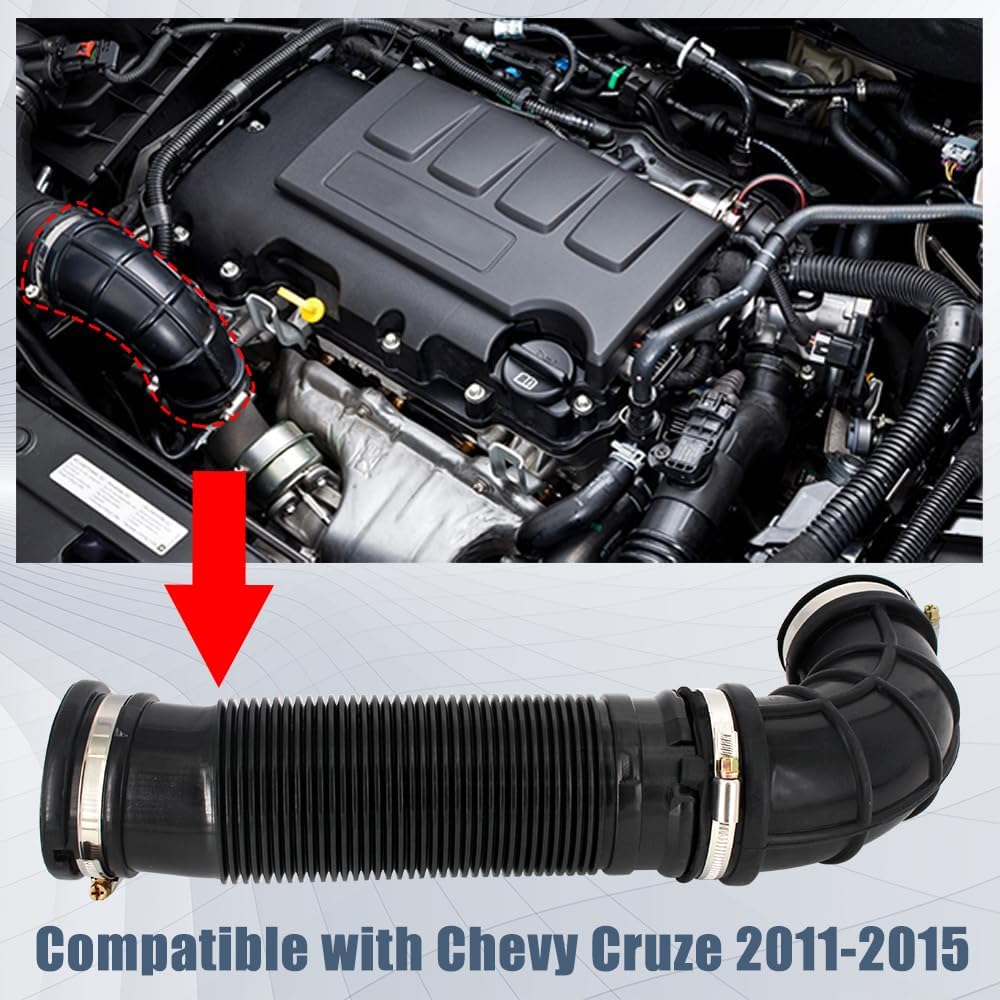 Compatible with Chevy Cruze 2011-2015