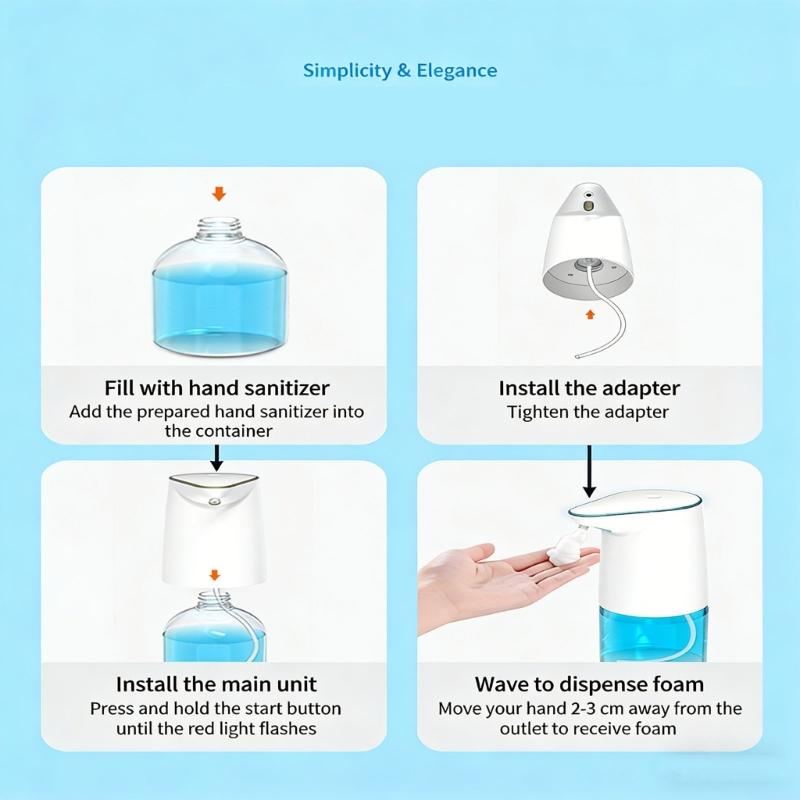 Simplicity & Elegance

Fill with hand sanitizer
Add the prepared hand sanitizer into the container

Install the adapter
Tighten the adapter

Install the main unit
Press and hold the start button until the red light flashes

Wave to dispense foam
Move your hand 2-3 cm away from the outlet to receive foam