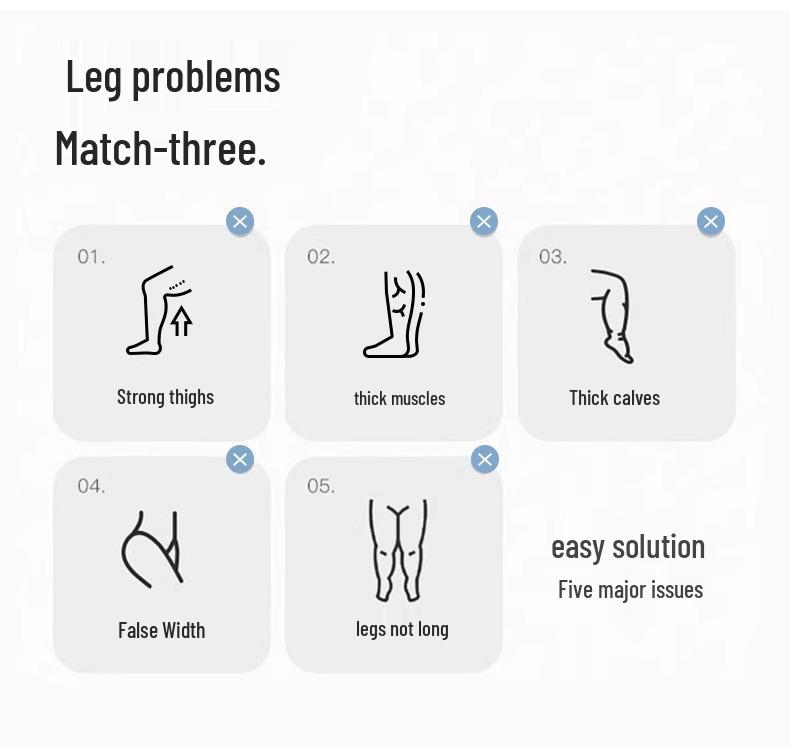 Leg problems

Match-three.

01.

Strong thighs

02.

thick muscles

03.

Thick calves

04.

False Width

05.

legs not long

easy solution

Five major issues