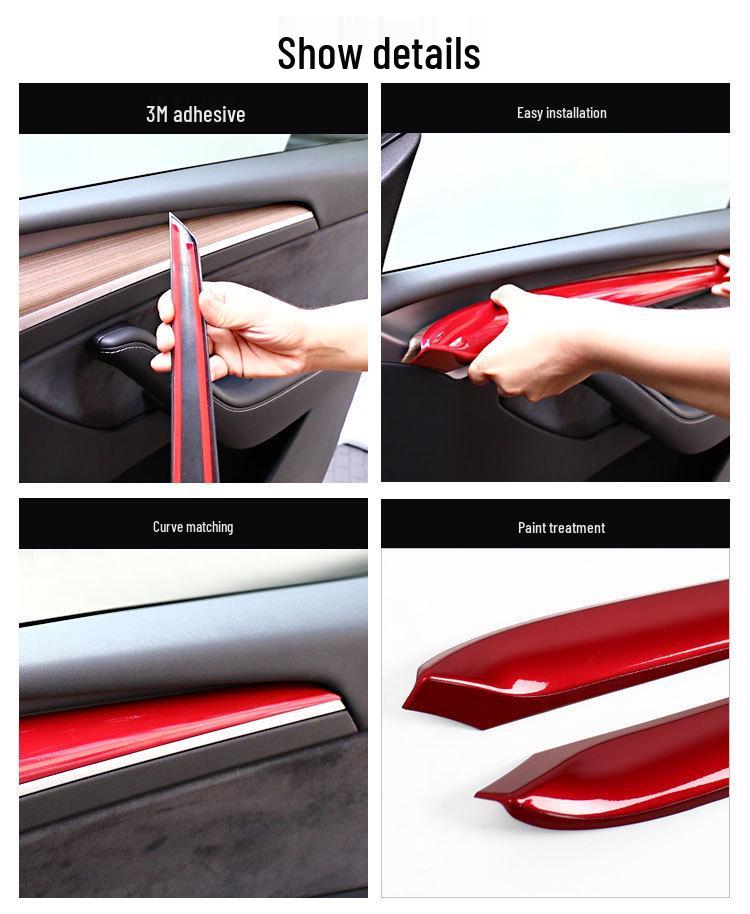 Show details

3M adhesive

Easy installation

Curve matching

Paint treatment