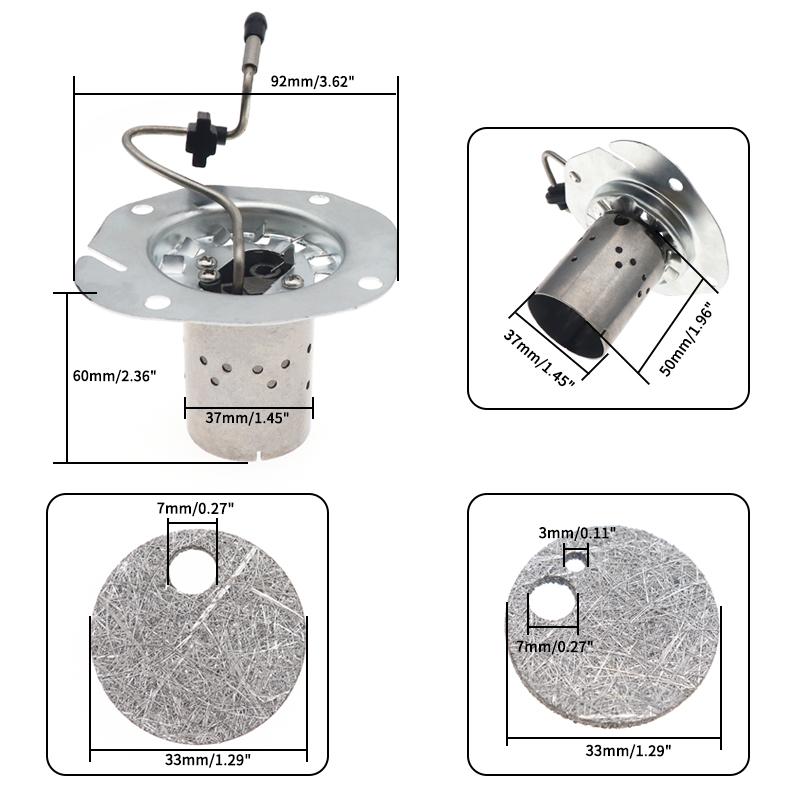 92mm/3.62"

60mm/2.36"

37mm/1.45"

37mm/1.45"

50mm/1.96"

7mm/0.27"

33mm/1.29"

3mm/0.11"

7mm/0.27"

33mm/1.29"