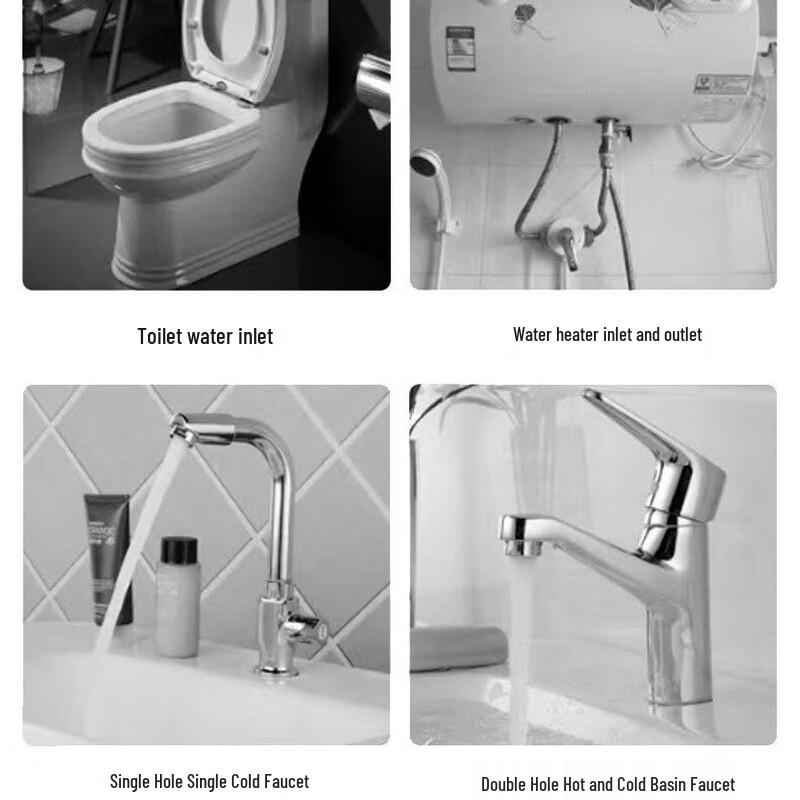 Toilet water inlet

Water heater inlet and outlet

Single Hole Single Cold Faucet

Double Hole Hot and Cold Basin Faucet