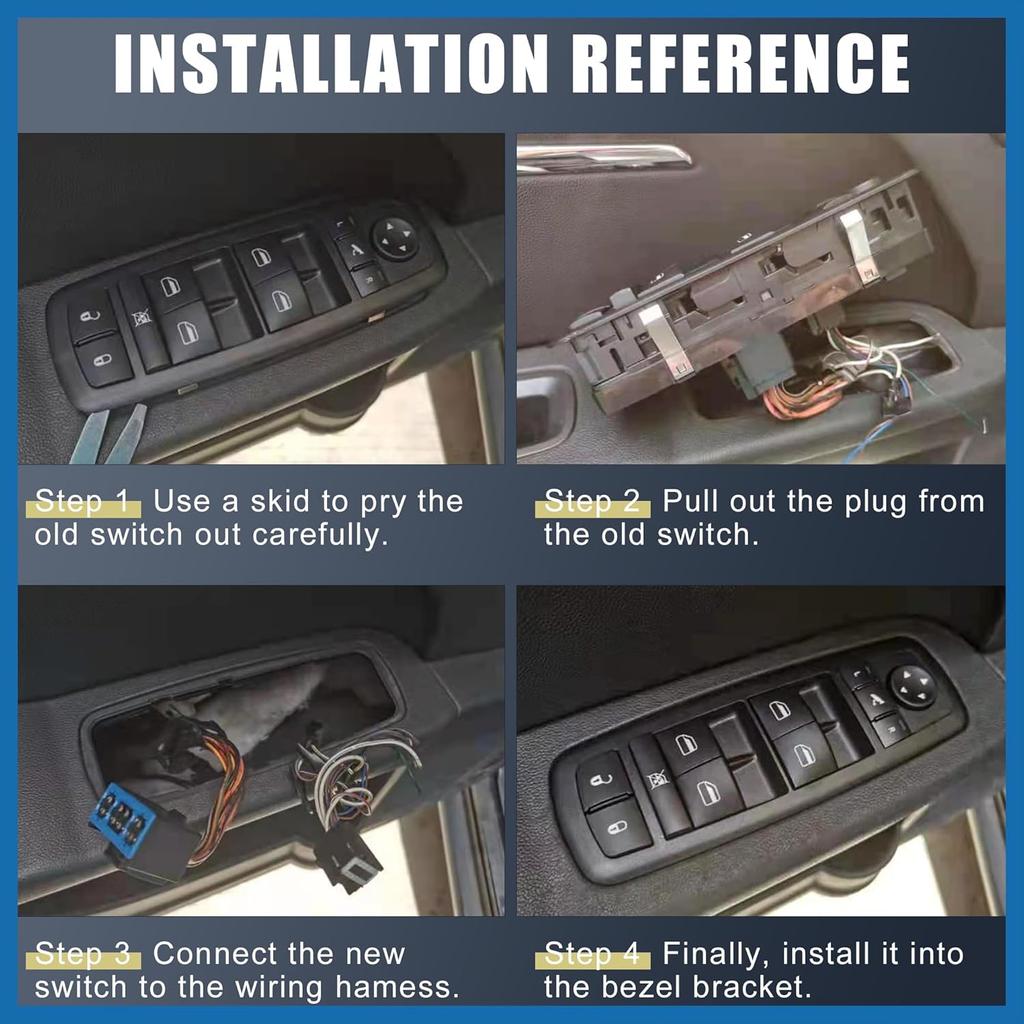 INSTALLATION REFERENCE

Step 1 Use a skid to pry the old switch out carefully.

Step 2 Pull out the plug from the old switch.

Step 3 Connect the new switch to the wiring hamess.

Step 4 Finally, install it into the bezel bracket.