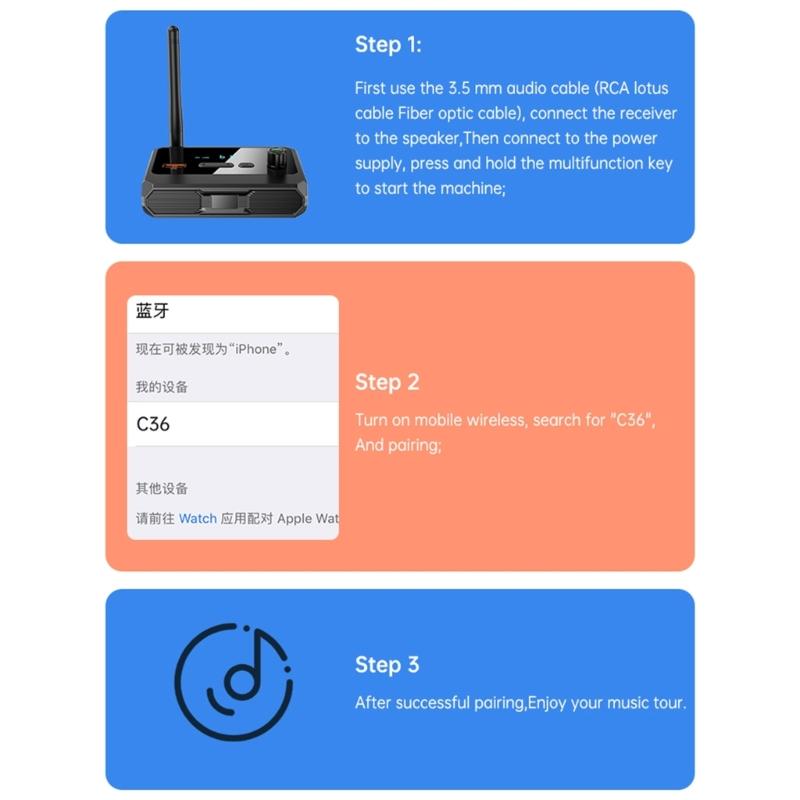 Step 1:

First use the 3.5 mm audio cable (RCA lotus cable Fiber optic cable), connect the receiver to the speaker,Then connect to the power supply, press and hold the multifunction key to start the machine;

蓝牙

现在可被发现为“iPhone”。

我的设备

C36

其他设备

请前往 Watch 应用配对 Apple Wat

Step 2

Turn on mobile wireless, search for "C36", And pairing;

Step 3

After successful pairing,Enjoy your music tour.