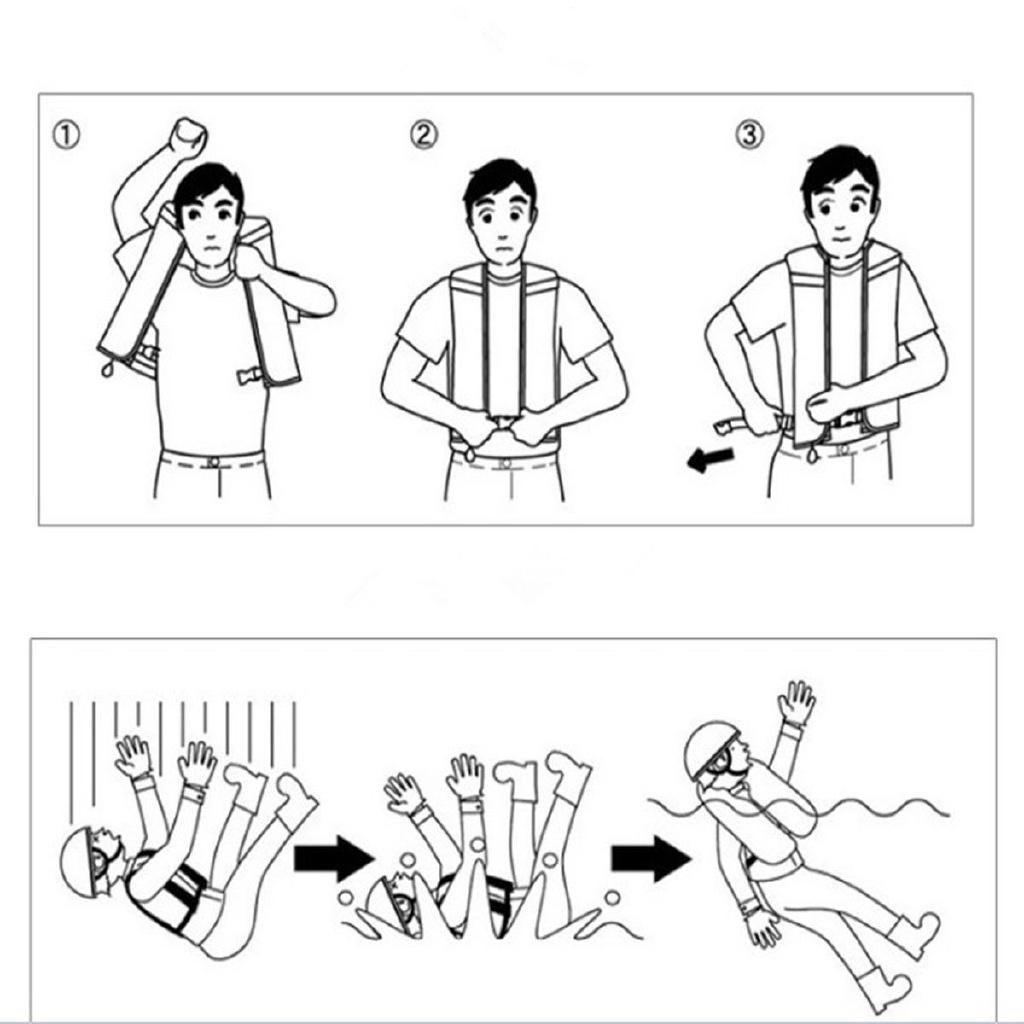 ①

②

③