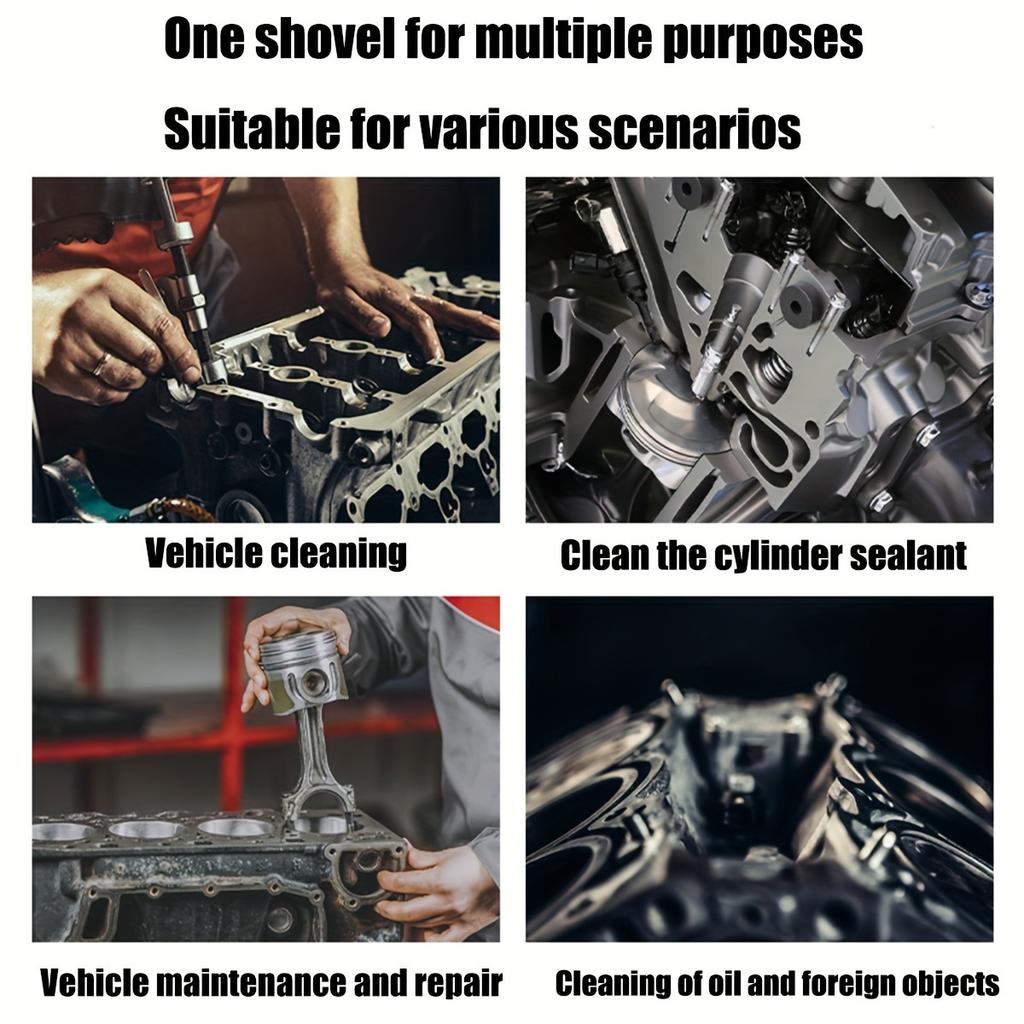 One shovel for multiple purposes

Suitable for various scenarios

Vehicle cleaning

Clean the cylinder sealant

Vehicle maintenance and repair

Cleaning of oil and foreign objects