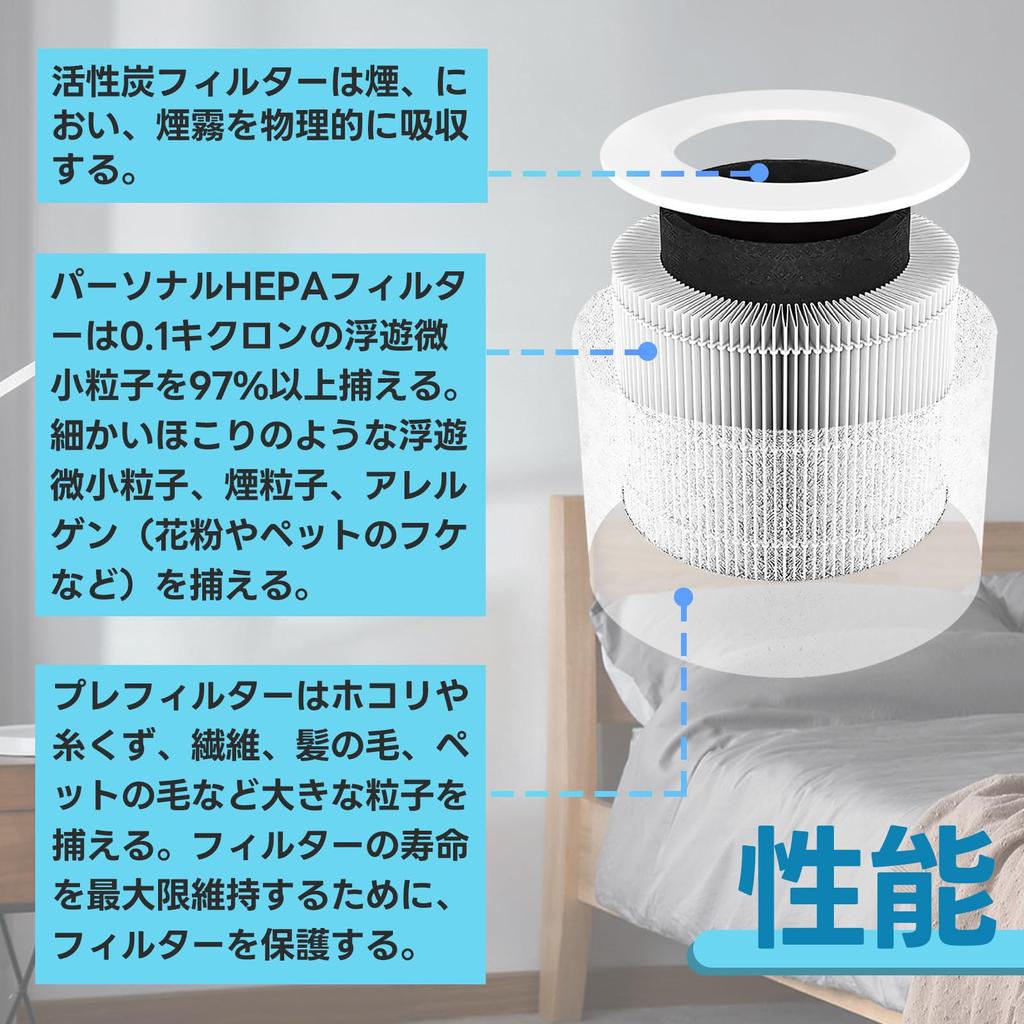 活性炭フィルターは煙、におい、煙霧を物理的に吸収する。

パーソナルHEPAフィルターは0.1キクロンの浮遊微小粒子を97%以上捕える。細かいほこりのような浮遊微小粒子、煙粒子、アレルゲン（花粉やペットのフケなど）を捕える。

プレフィルターはホコリや糸くず、繊維、髪の毛、ペットの毛など大きな粒子を捕える。フィルターの寿命を最大限維持するために、フィルターを保護する。

性能