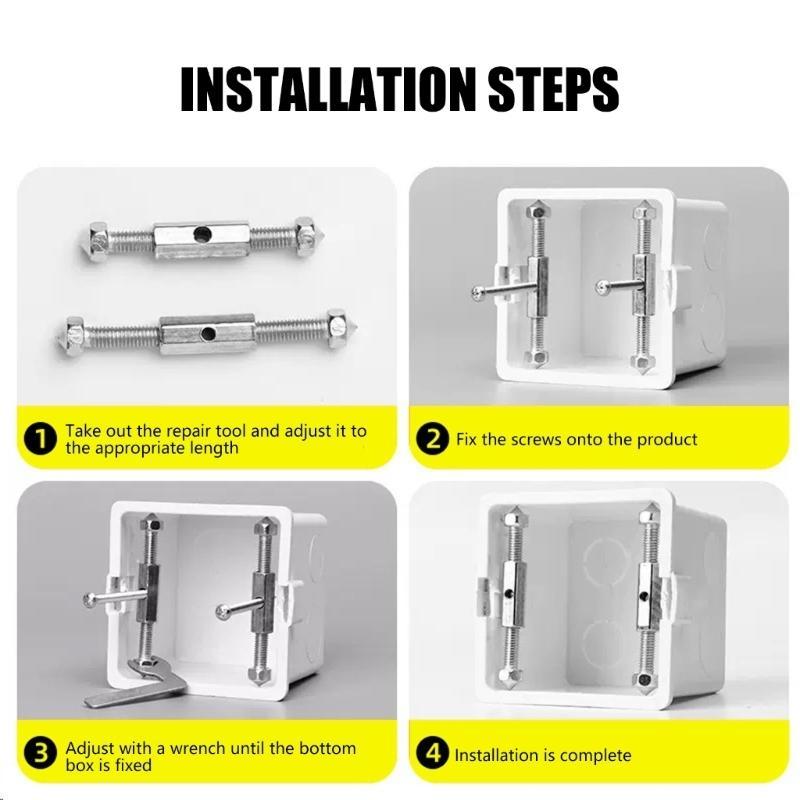 INSTALLATION STEPS

1 Take out the repair tool and adjust it to the appropriate length

2 Fix the screws onto the product

3 Adjust with a wrench until the bottom box is fixed

4 Installation is complete