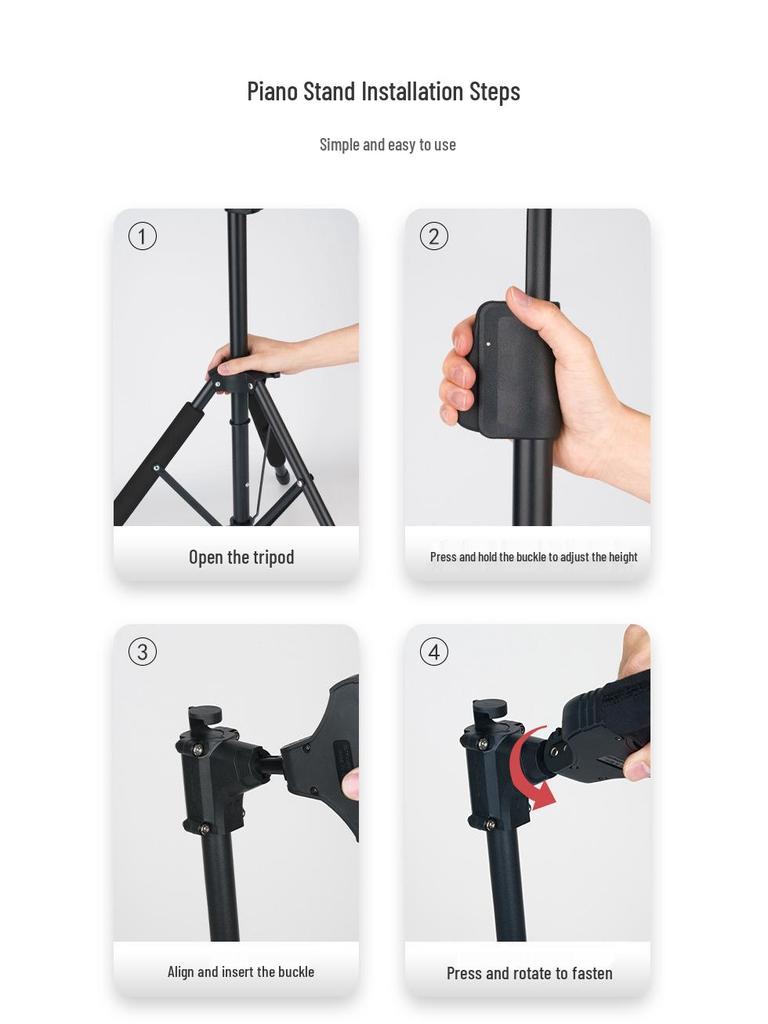 Piano Stand Installation Steps

Simple and easy to use

①

Open the tripod

②

Press and hold the buckle to adjust the height

③

Align and insert the buckle

④

Press and rotate to fasten