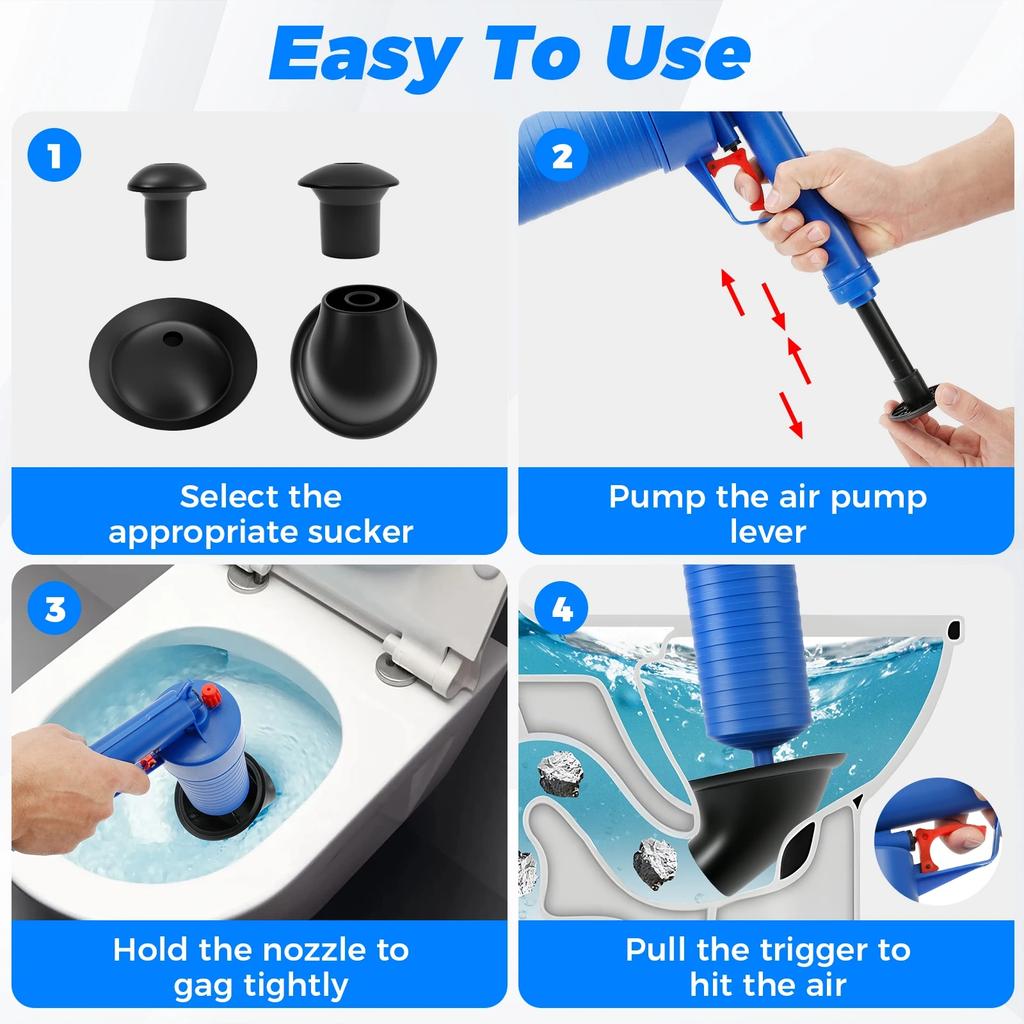 Easy To Use

1

Select the appropriate sucker

2

Pump the air pump lever

3

Hold the nozzle to gag tightly

4

Pull the trigger to hit the air