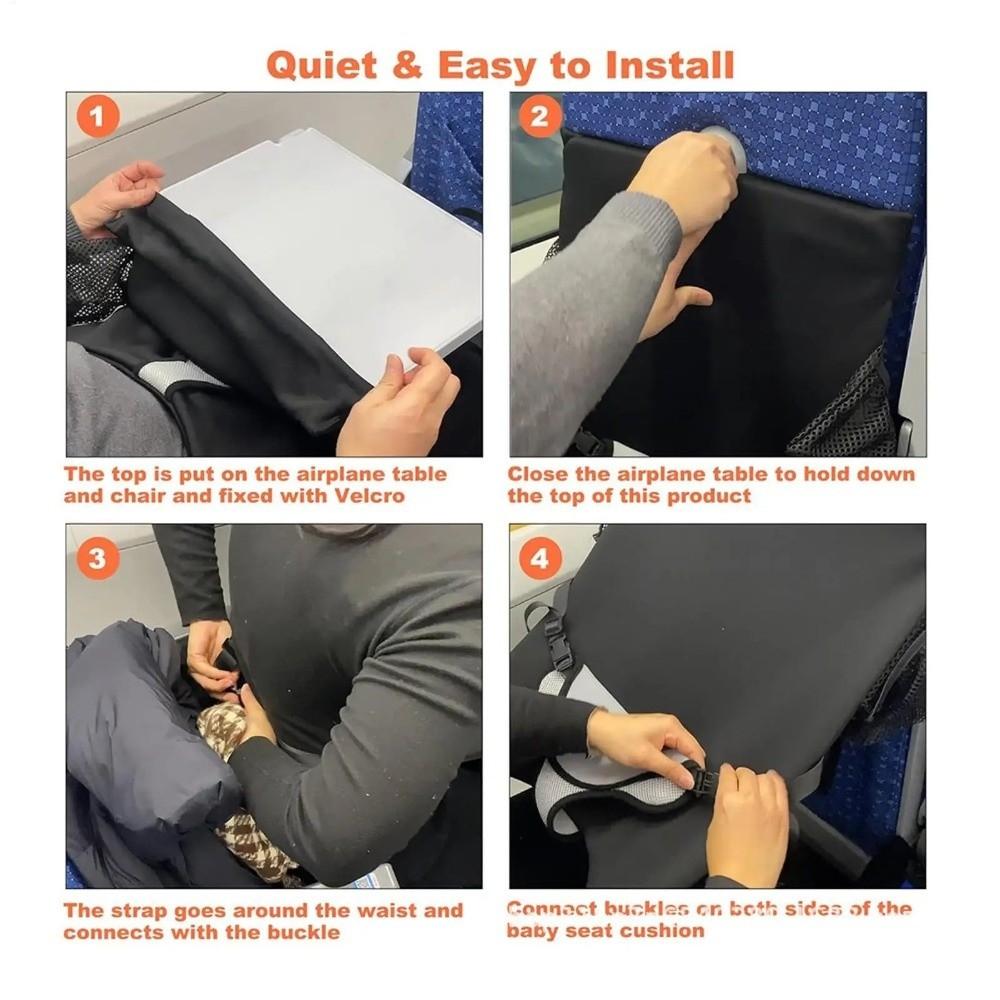 Quiet & Easy to Install

1

The top is put on the airplane table and chair and fixed with Velcro

2

Close the airplane table to hold down the top of this product

3

The strap goes around the waist and connects with the buckle

4

Connect buckles on both sides of the baby seat cushion