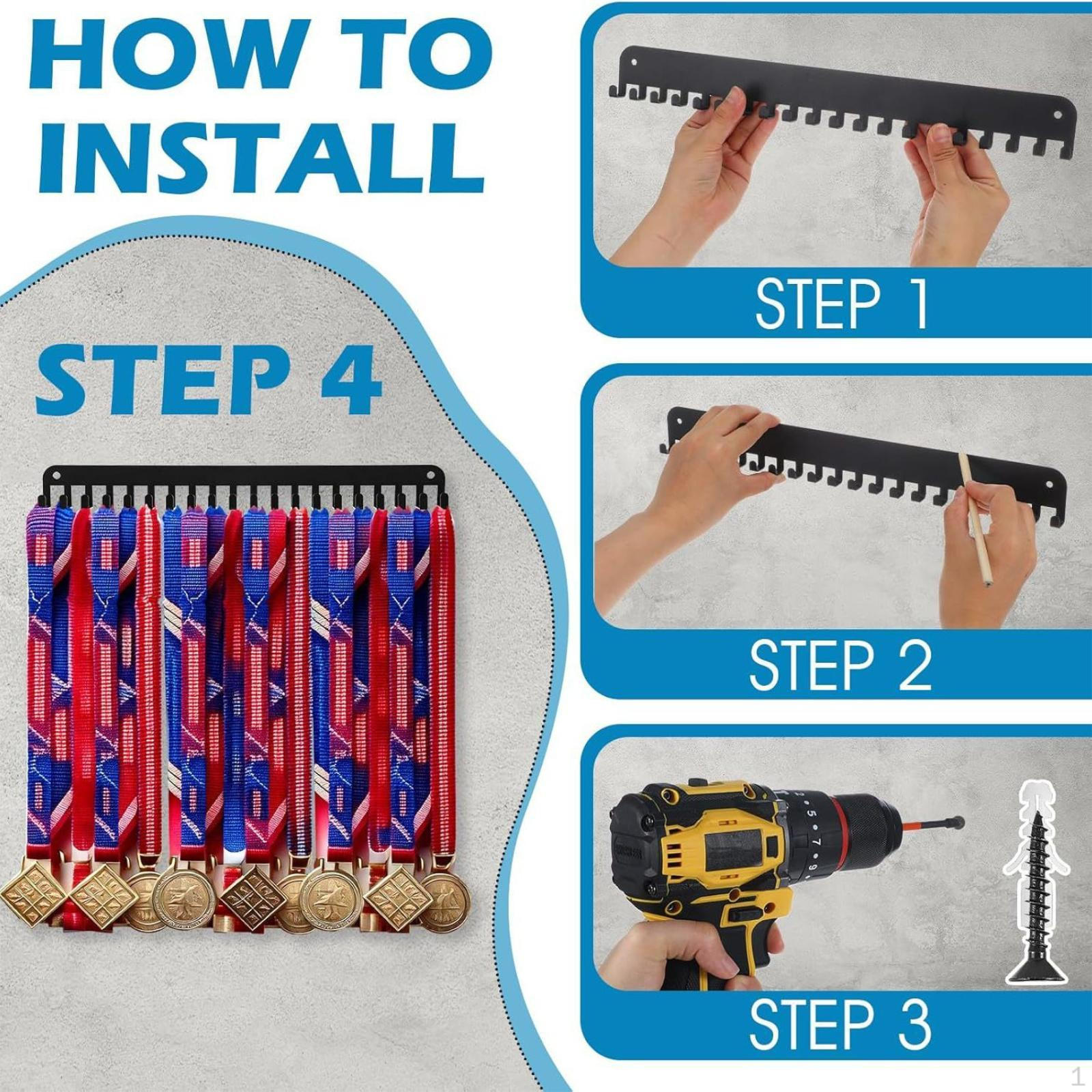 HOW TO INSTALL

STEP 4

STEP 1

STEP 2

STEP 3

1