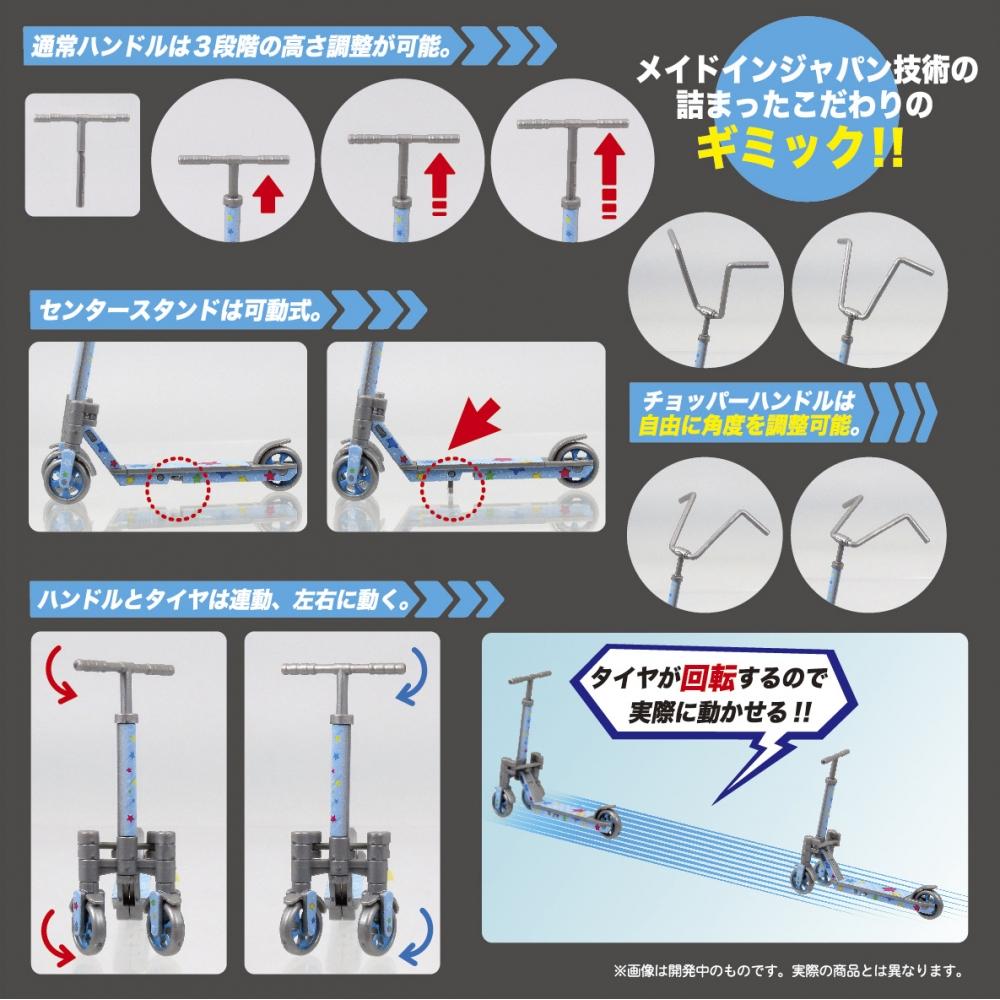 通常ハンドルは３段階の高さ調整が可能。

メイドインジャパン技術の詰まったこだわりのギミック!!

センタースタンドは可動式。

チョッパーハンドルは自由に角度を調整可能。

ハンドルとタイヤは連動、左右に動く。

タイヤが回転するので実際に動かせる!!

※画像は開発中のものです。実際の商品とは異なります。