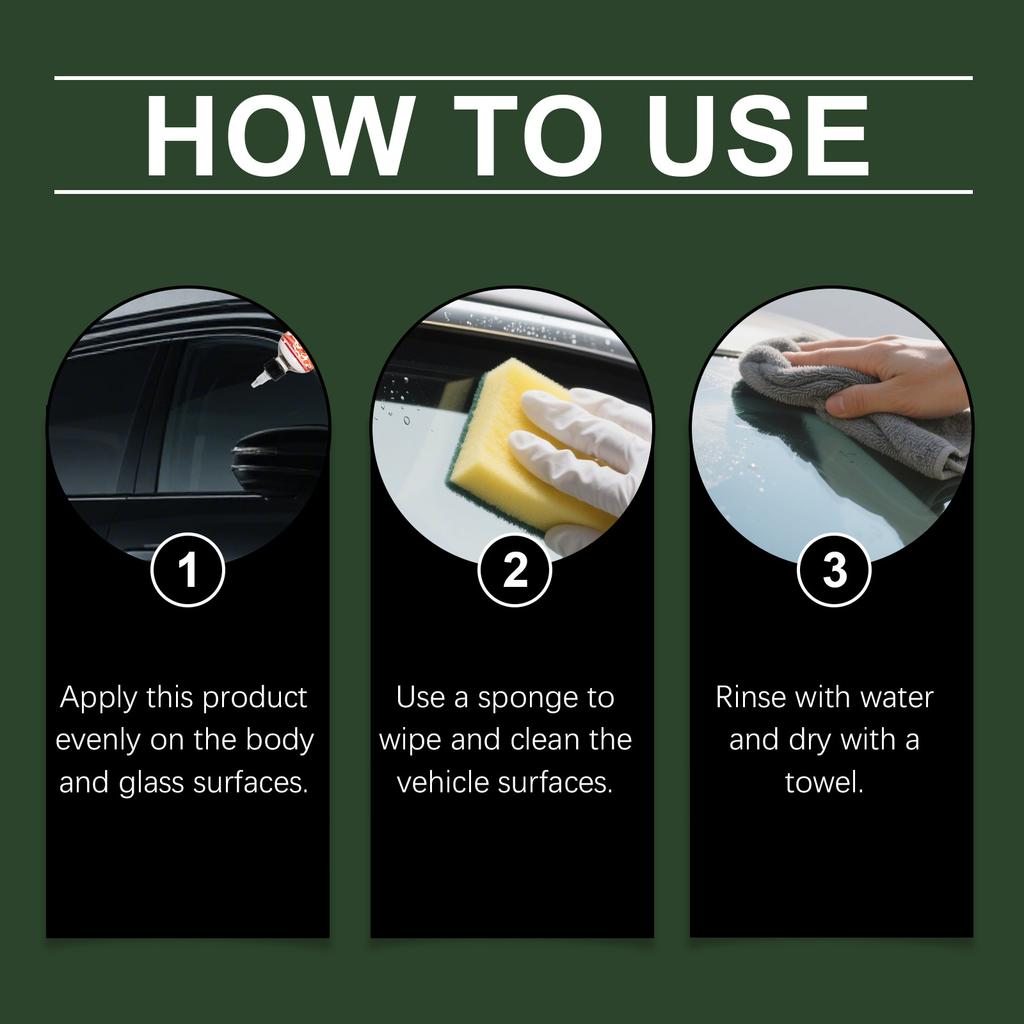 HOW TO USE

1

Apply this product evenly on the body and glass surfaces.

2

Use a sponge to wipe and clean the vehicle surfaces.

3

Rinse with water and dry with a towel.