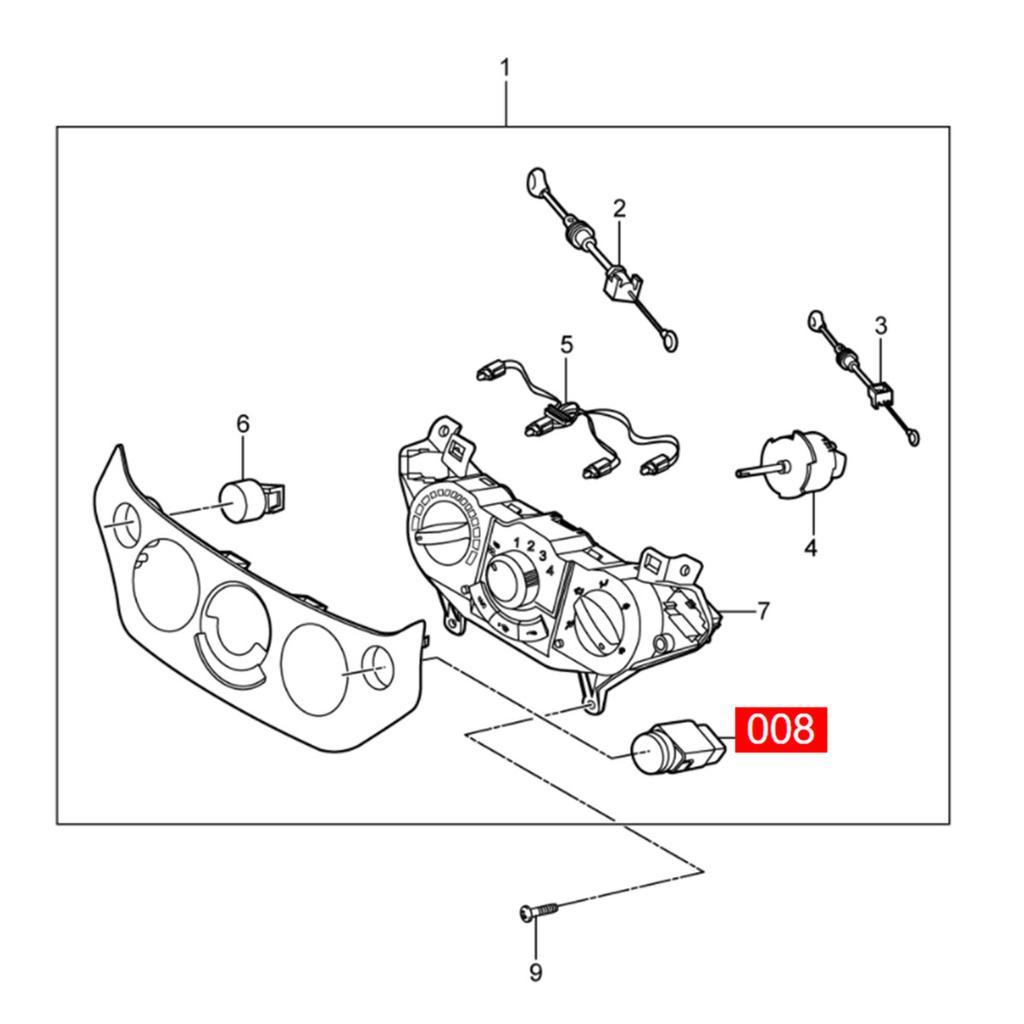 1
2
3
5
6
4
1 2 3 4
7
008
9