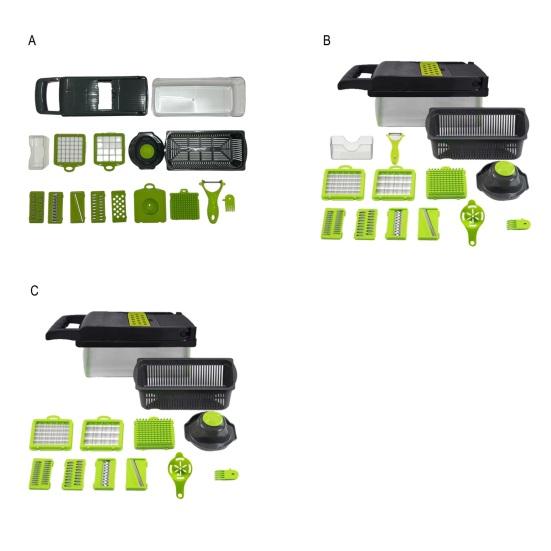 A

B

C