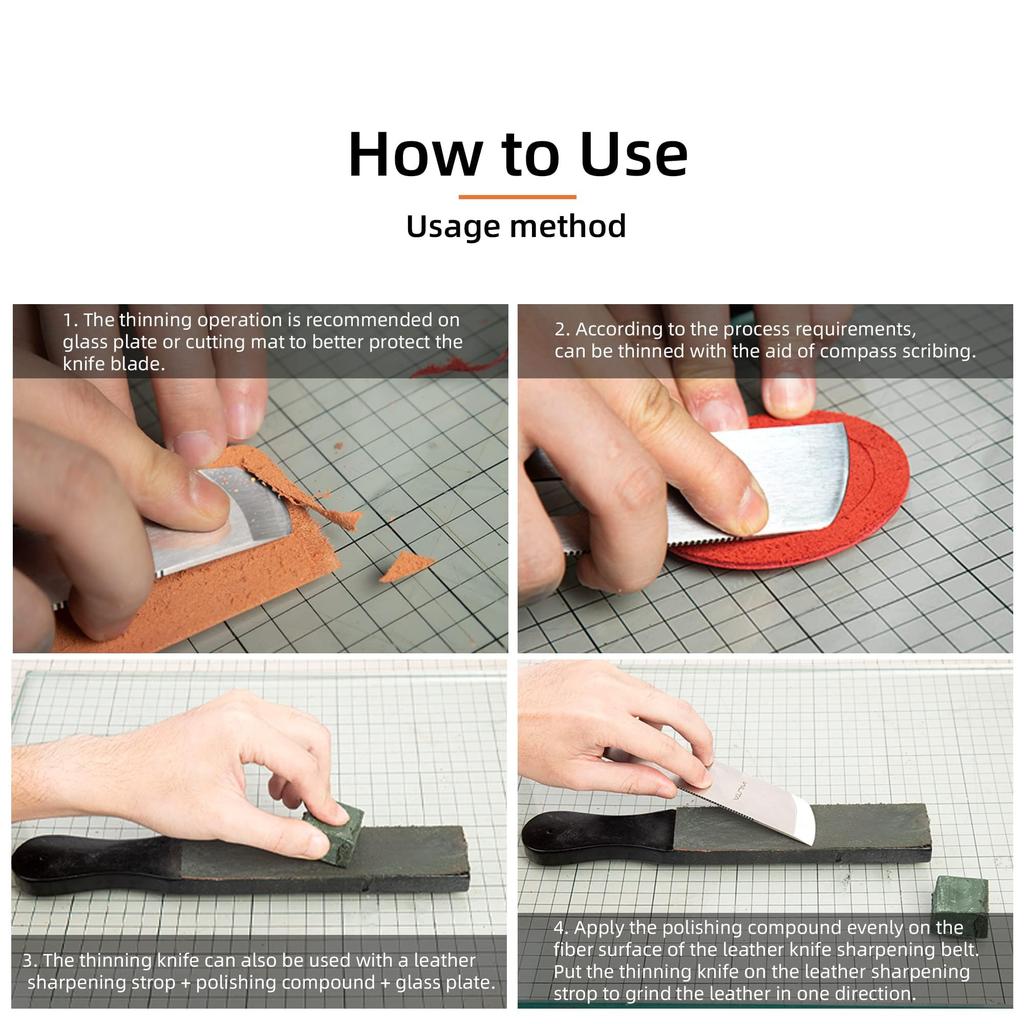 How to Use

Usage method

1. The thinning operation is recommended on glass plate or cutting mat to better protect the knife blade.

2. According to the process requirements, can be thinned with the aid of compass scribing.

3. The thinning knife can also be used with a leather sharpening strop + polishing compound + glass plate.

4. Apply the polishing compound evenly on the fiber surface of the leather knife sharpening belt. Put the thinning knife on the leather sharpening strop to grind the leather in one direction.