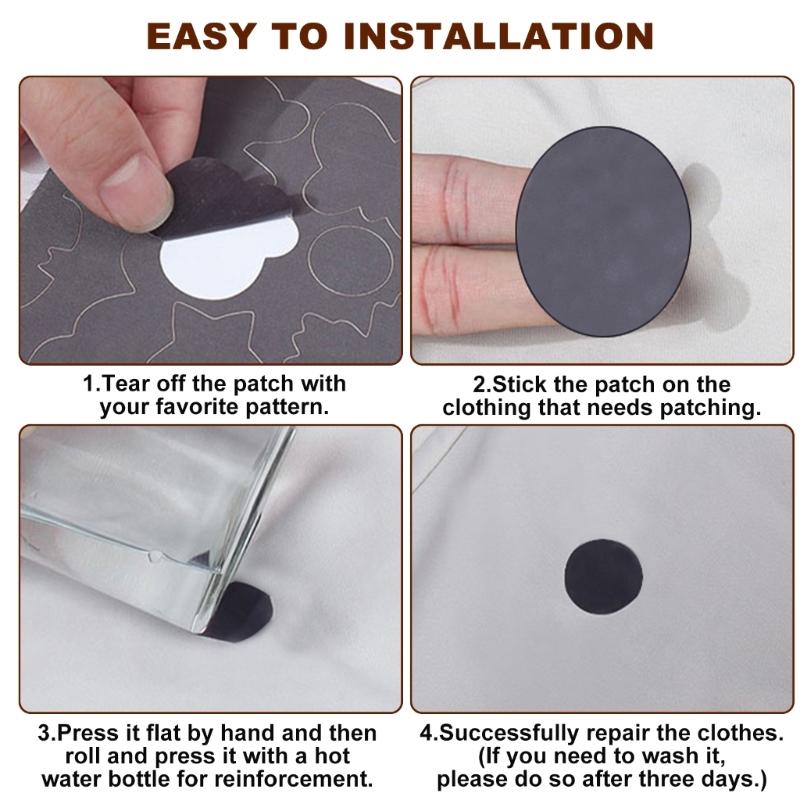 EASY TO INSTALLATION

1.Tear off the patch with your favorite pattern.

2.Stick the patch on the clothing that needs patching.

3.Press it flat by hand and then roll and press it with a hot water bottle for reinforcement.

4.Successfully repair the clothes. (If you need to wash it, please do so after three days.)