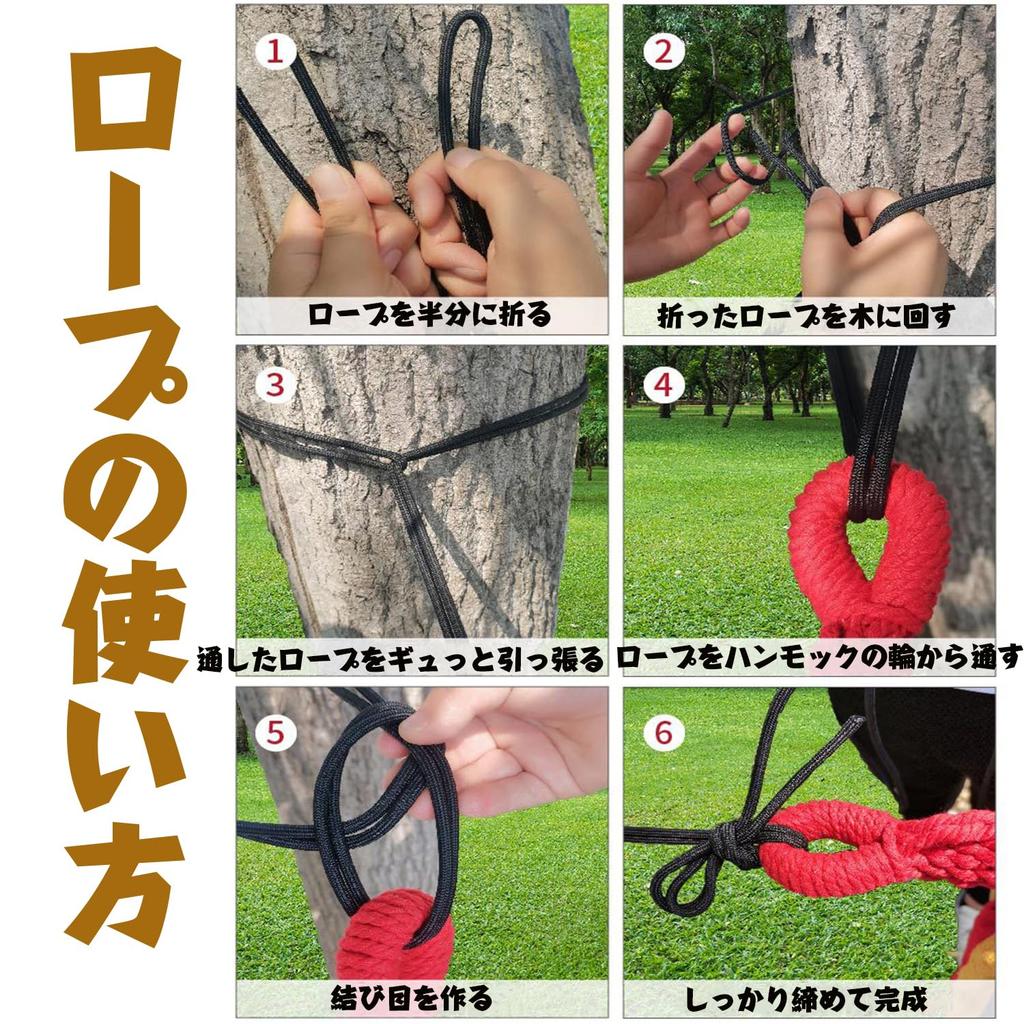 ロープの使い方

1
ロープを半分に折る

2
折ったロープを木に回す

3
通したロープをギュっと引っ張る

4
ロープをハンモックの輪から通す

5
結び目を作る

6
しっかり締めて完成