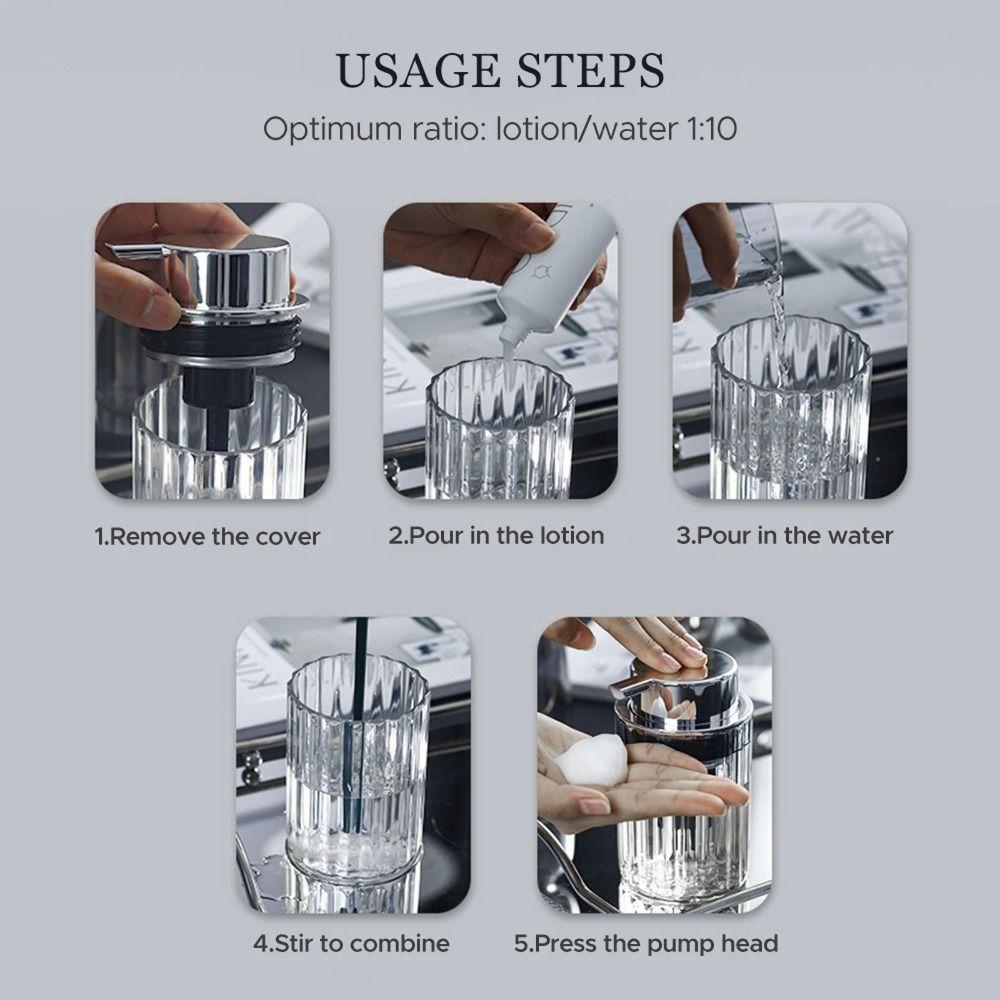 USAGE STEPS

Optimum ratio: lotion/water 1:10

1.Remove the cover

2.Pour in the lotion

3.Pour in the water

4.Stir to combine

5.Press the pump head