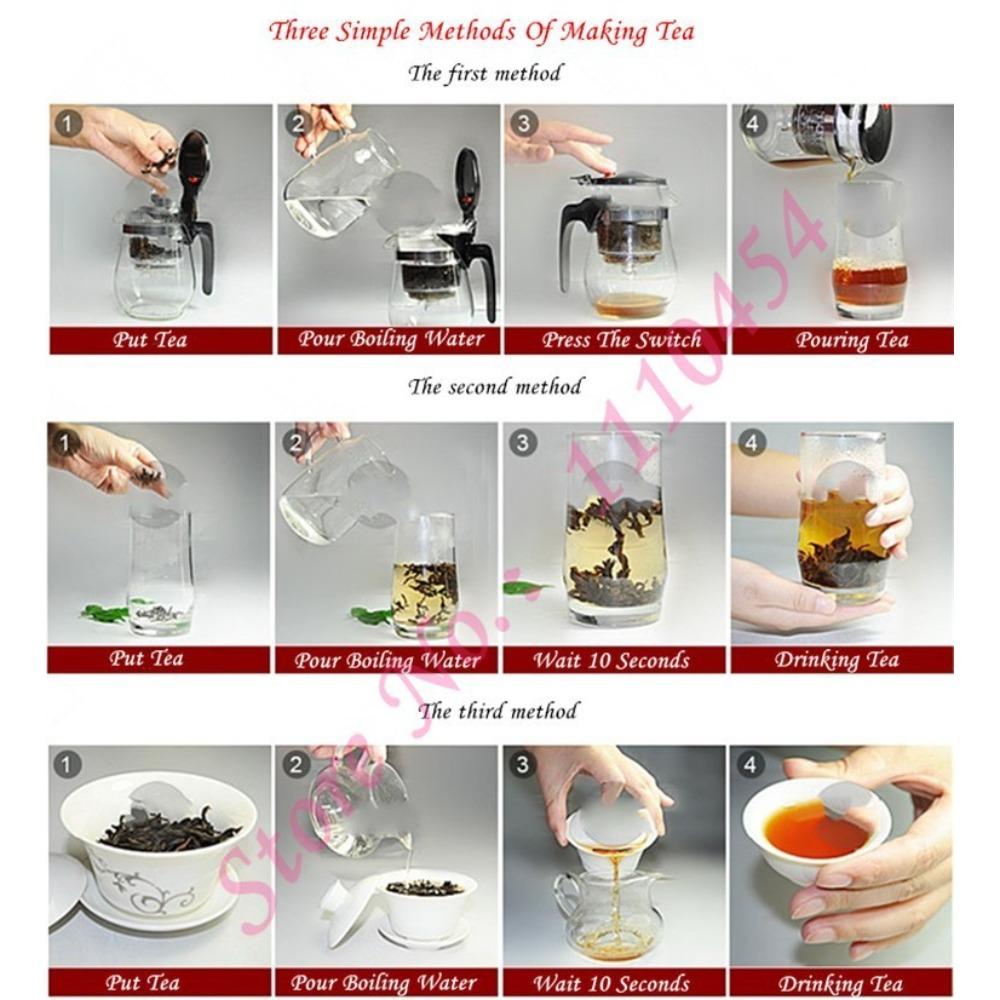 Three Simple Methods Of Making Tea

The first method

1
Put Tea

2
Pour Boiling Water

3
Press The Switch

4
Pouring Tea

The second method

1
Put Tea

2
Pour Boiling Water

3
Wait 10 Seconds

4
Drinking Tea

The third method

1
Put Tea

2
Pour Boiling Water

3
Wait 10 Seconds

4
Drinking Tea

Store No.: 1110454